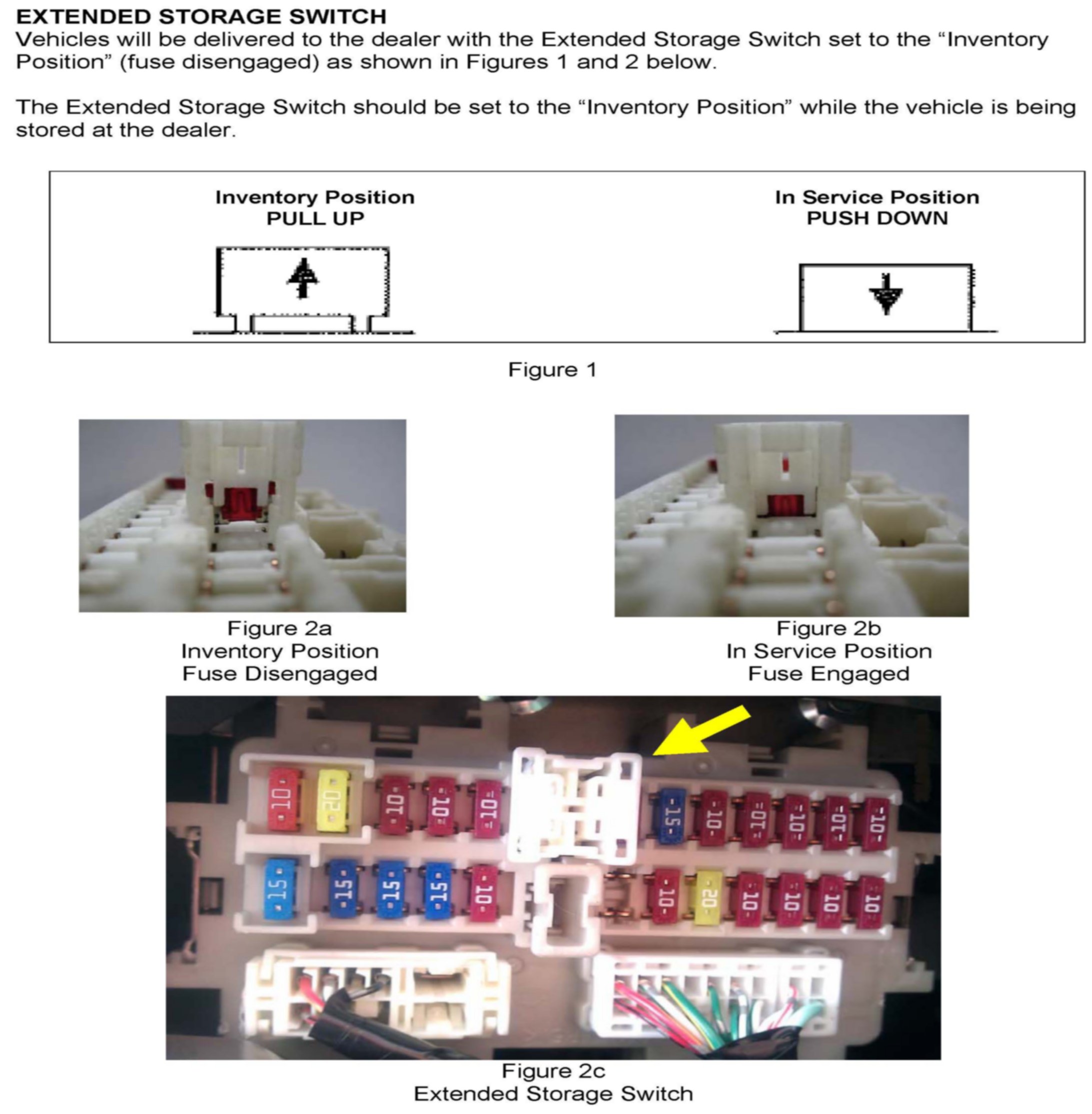 EXTENDED STORAGE SWITCH
Vehicles will be delivered to the dealer with the Extended Storage Switch set to the “Inventory Position” (fuse disengaged) as shown in Figures 1 and 2 below.

The Extended Storage Switch should be set to the “Inventory Position” while the vehicle is being stored at the dealer.

Inventory Position
PULL UP

In Service Position
PUSH DOWN

Figure 1

Figure 2a
Inventory Position
Fuse Disengaged

Figure 2b
In Service Position
Fuse Engaged

10 20 10 10 10 15 10 10 10 10 10
15 15 15 15 10 10 20 10 10 10 10

Figure 2c
Extended Storage Switch