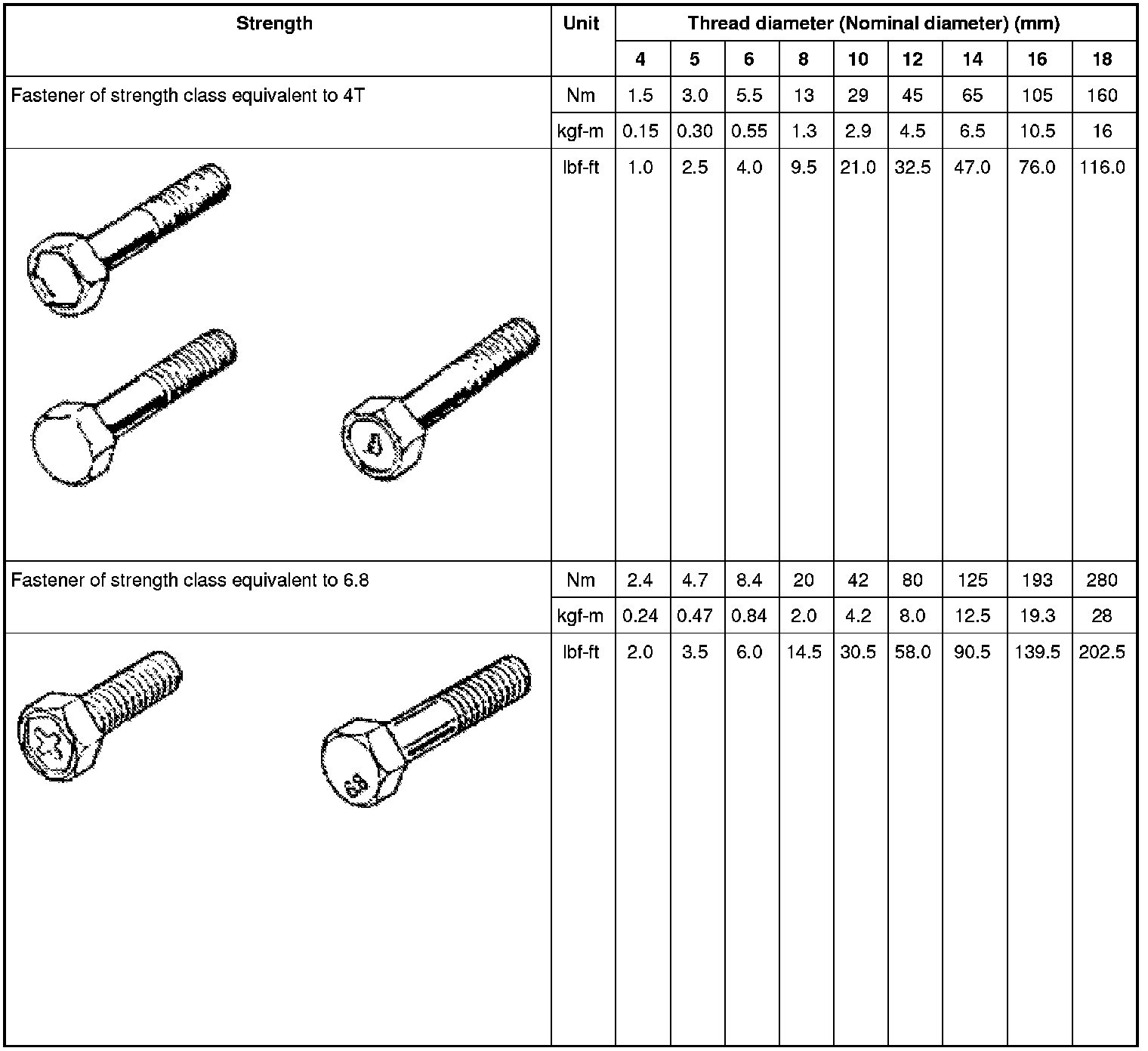 | Strength | Unit | Thread diameter (Nominal diameter) (mm) | | | | | | | | |
|---|---|---|---|---|---|---|---|---|---|---|
| | | 4 | 5 | 6 | 8 | 10 | 12 | 14 | 16 | 18 |
| Fastener of strength class equivalent to 4T | Nm | 1.5 | 3.0 | 5.5 | 13 | 29 | 45 | 65 | 105 | 160 |
| | kgf-m | 0.15 | 0.30 | 0.55 | 1.3 | 2.9 | 4.5 | 6.5 | 10.5 | 16 |
| 4 | lbf-ft | 1.0 | 2.5 | 4.0 | 9.5 | 21.0 | 32.5 | 47.0 | 76.0 | 116.0 |
| Fastener of strength class equivalent to 6.8 | Nm | 2.4 | 4.7 | 8.4 | 20 | 42 | 80 | 125 | 193 | 280 |
| | kgf-m | 0.24 | 0.47 | 0.84 | 2.0 | 4.2 | 8.0 | 12.5 | 19.3 | 28 |
| 6.8 | lbf-ft | 2.0 | 3.5 | 6.0 | 14.5 | 30.5 | 58.0 | 90.5 | 139.5 | 202.5 |