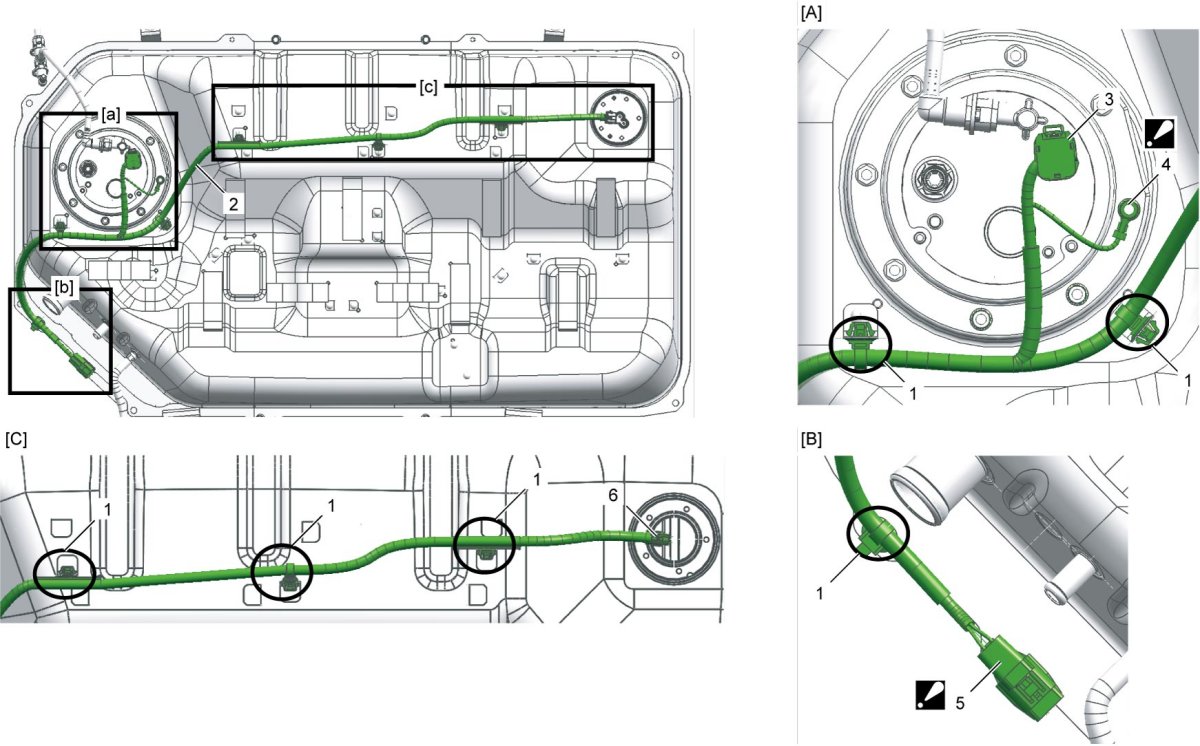 [a]
[c]
2
[b]

[A]
3
4
1
1

[C]
1
1
1
6

[B]
1
5