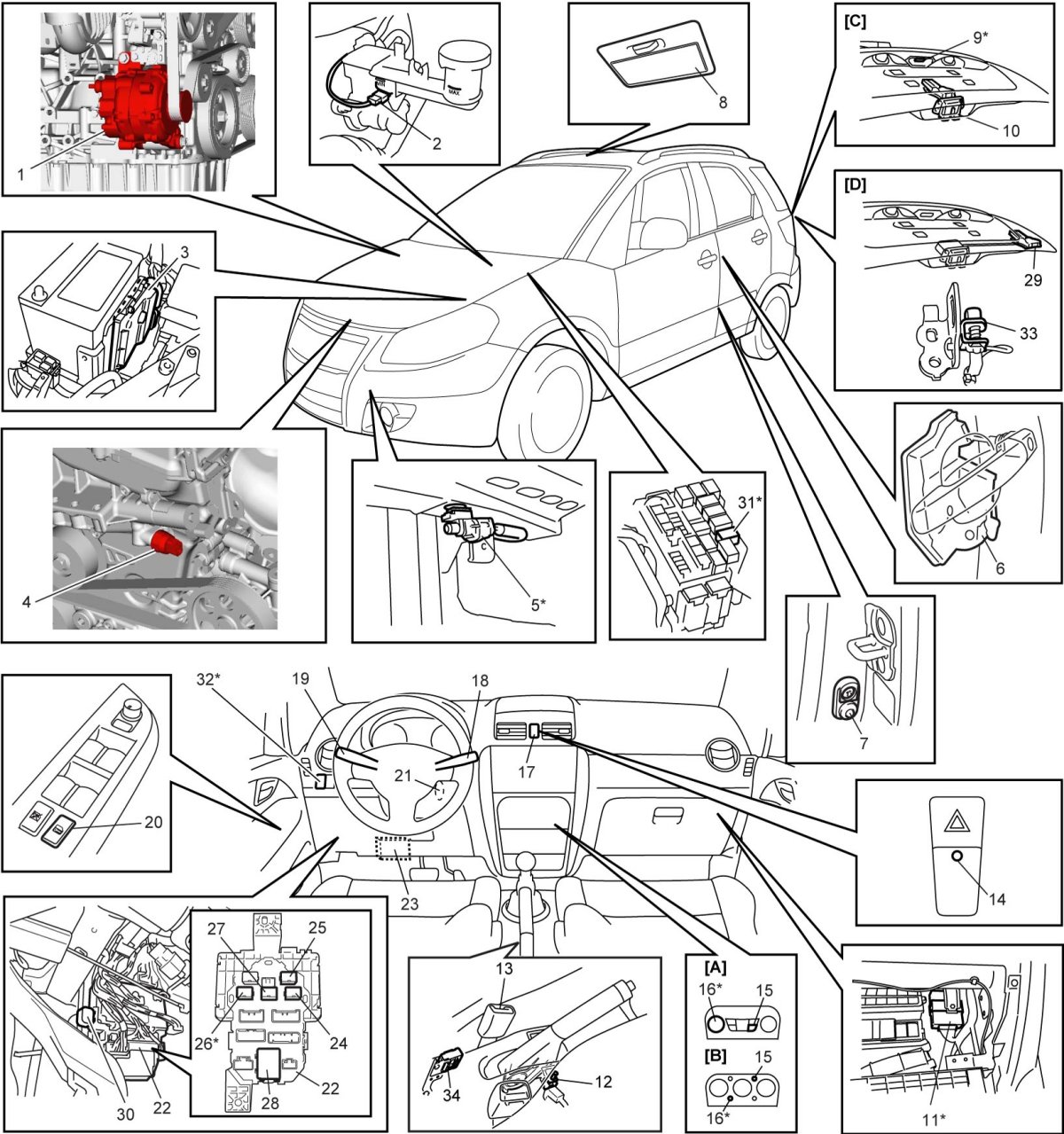 1
2
MAX
8
[C]
9*
10
[D]
29
33
3
4
5*
31*
6
7
32*
19
18
21
17
20
23
14
27
25
26*
24
28
22
30
22
13
34
12
[A]
16*
15
[B]
15
16*
11*