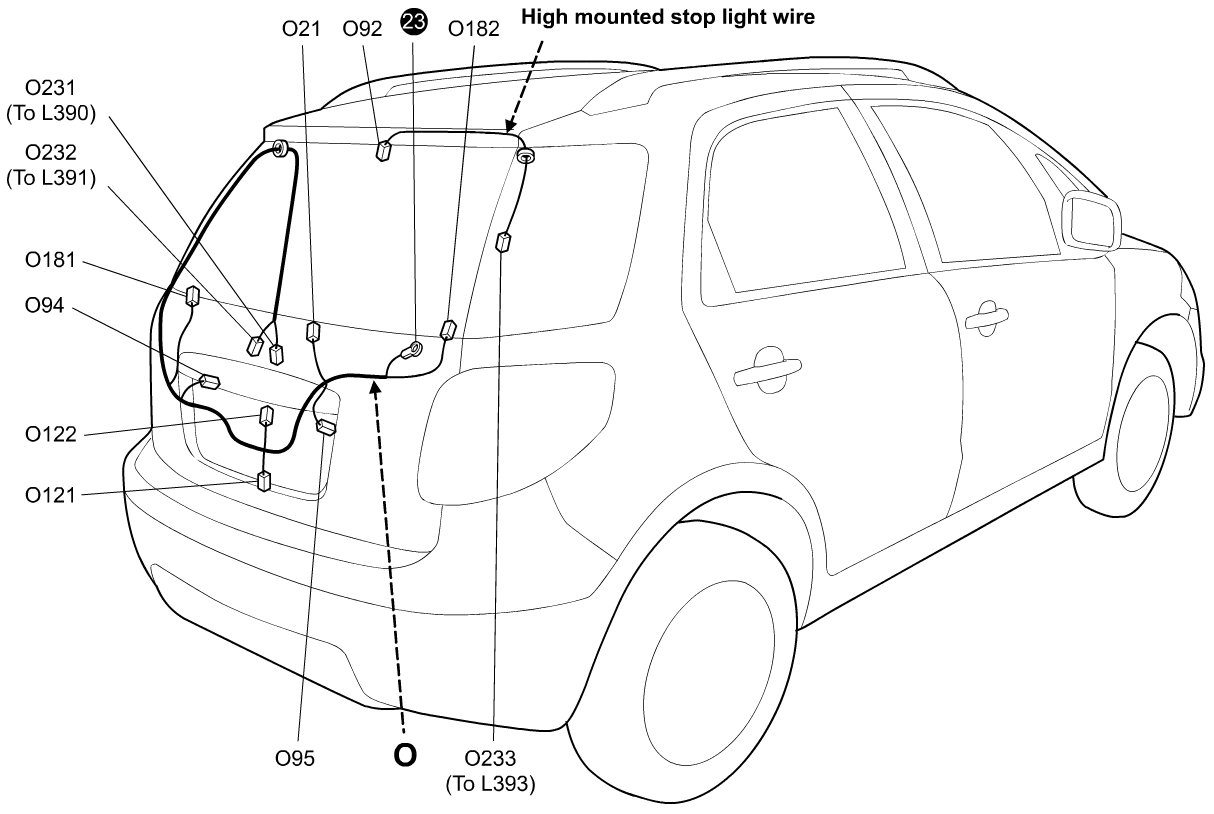 O21 O92 23 O182 High mounted stop light wire

O231 (To L390)

O232 (To L391)

O181

O94

O122

O121

O95

O

O233 (To L393)