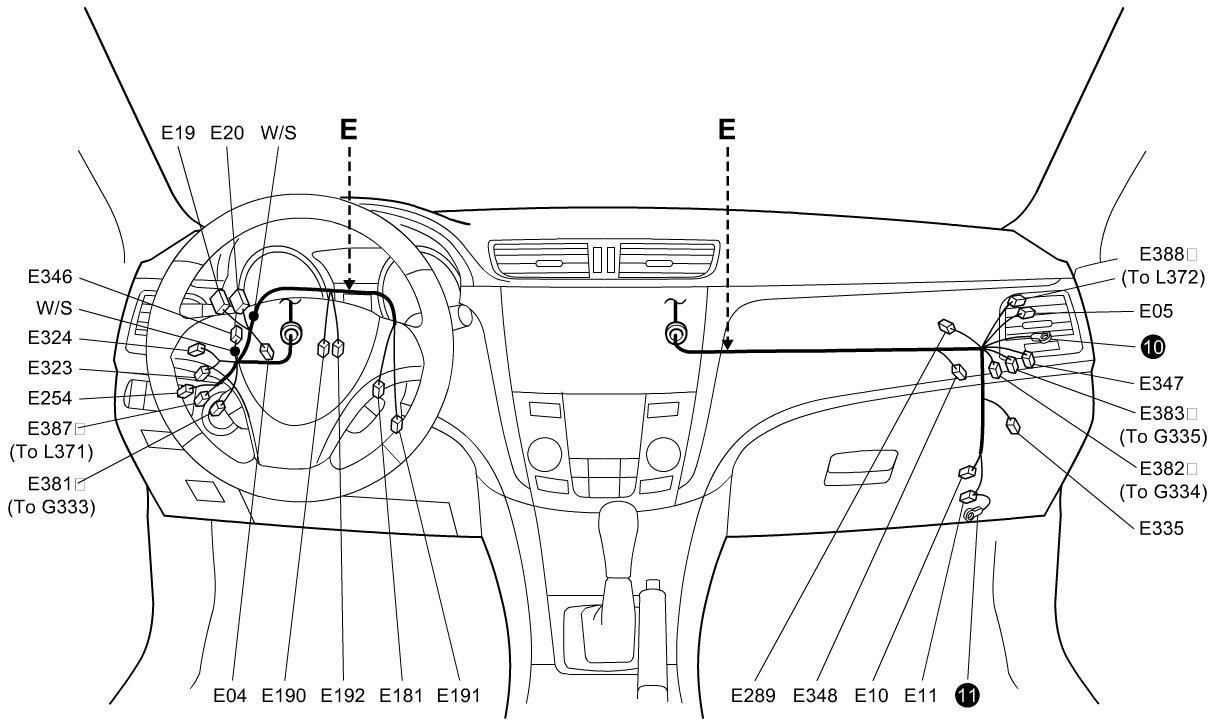 E19 E20 W/S
E
E
E346
W/S
E324
E323
E254
E387□
(To L371)
E381□
(To G333)
E388□
(To L372)
E05
10
E347
E383□
(To G335)
E382□
(To G334)
E335
E04 E190 E192 E181 E191
E289 E348 E10 E11 11