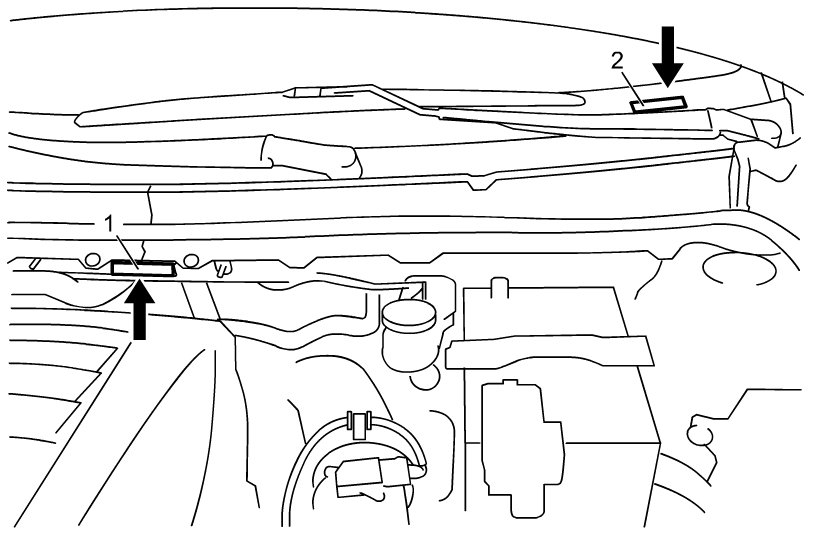 2
1