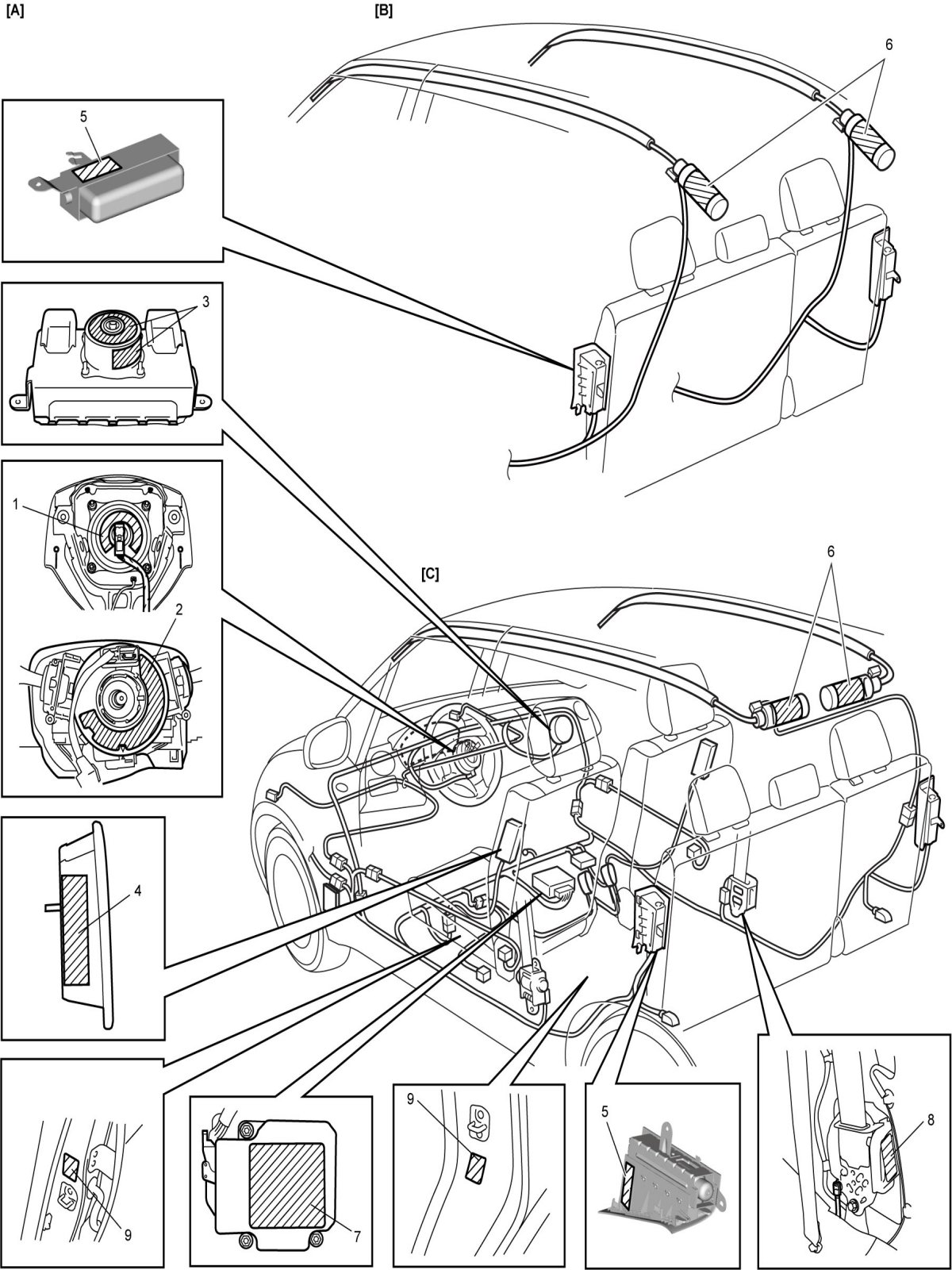 [A]

[B]

6

5

3

1

2

[C]

6

4

9

7

9

5

8