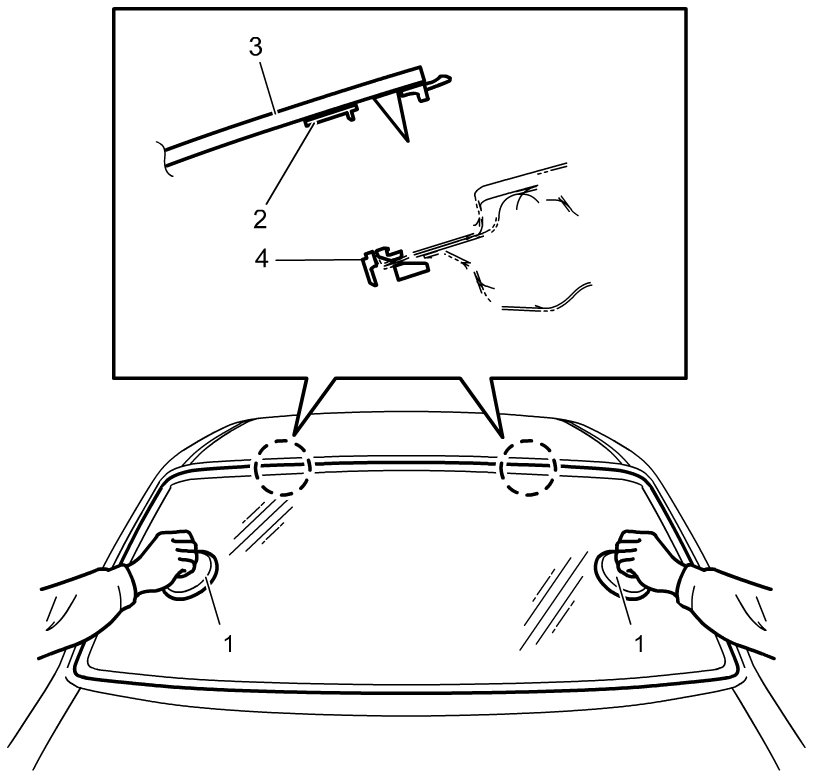 3
2
4
1
1