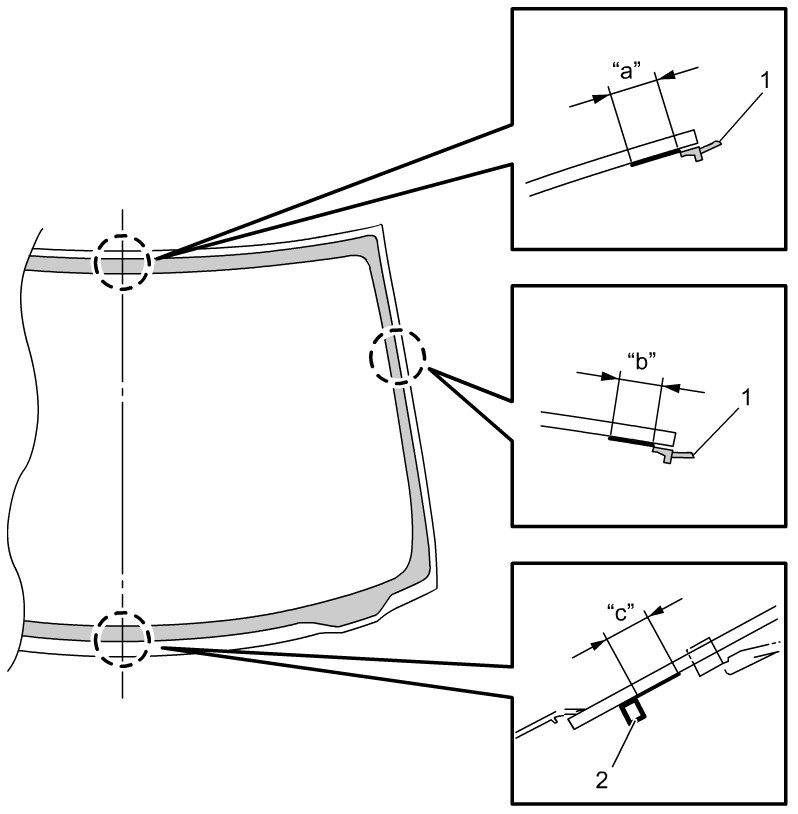 “a”
1
“b”
1
“c”
2