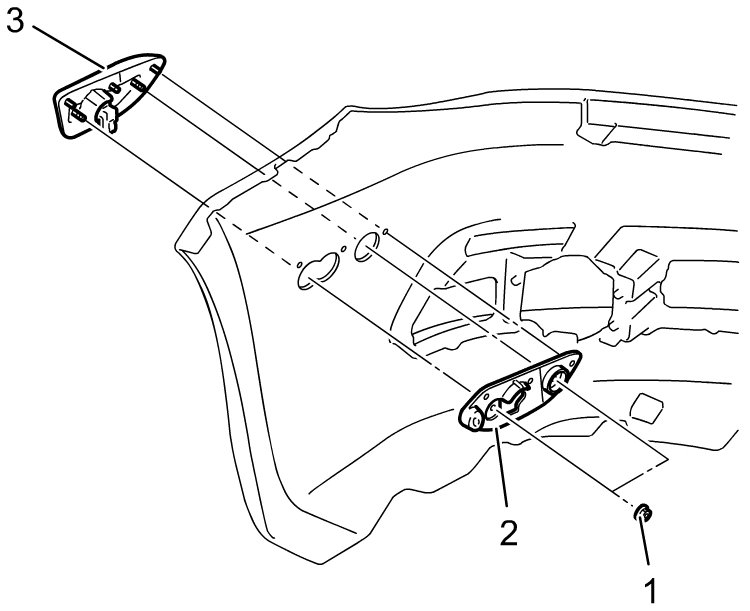 3
2
1