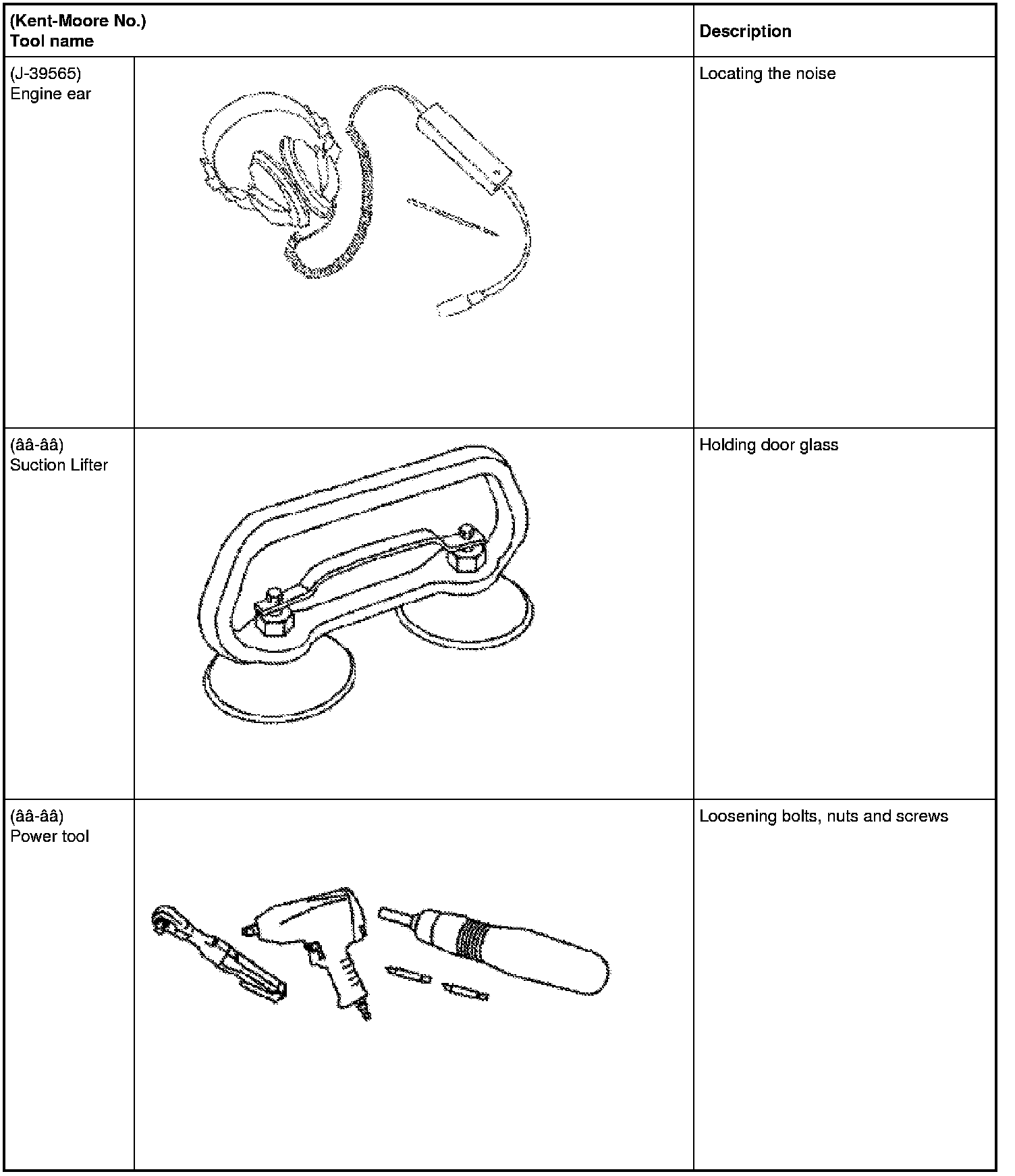 | (Kent-Moore No.) Tool name | | Description |
|---|---|---|
| (J-39565) Engine ear | | Locating the noise |
| (ââ-ââ) Suction Lifter | | Holding door glass |
| (ââ-ââ) Power tool | | Loosening bolts, nuts and screws |