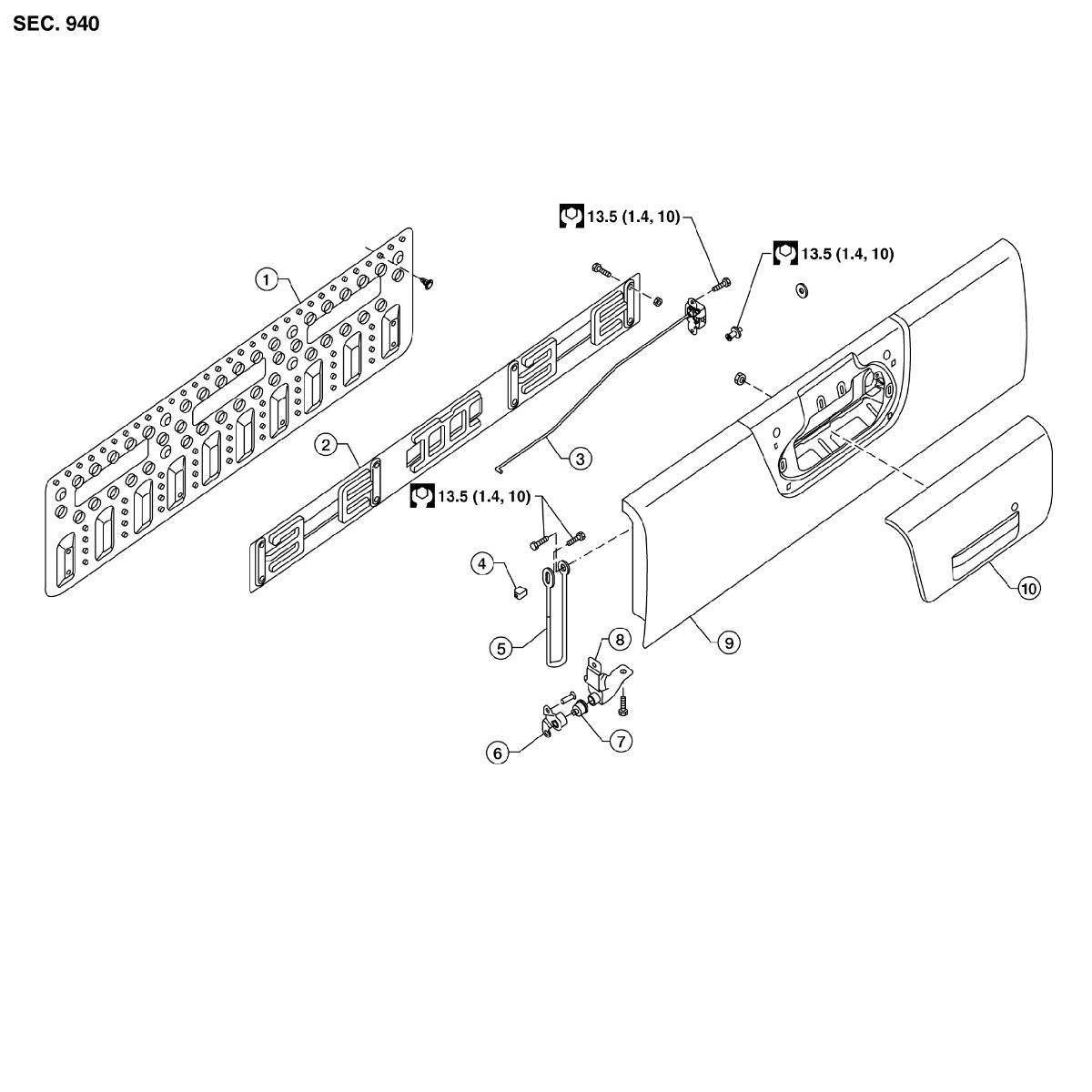 SEC. 940

13.5 (1.4, 10)

13.5 (1.4, 10)

1

2

3

13.5 (1.4, 10)

4

5

8

9

10

6

7