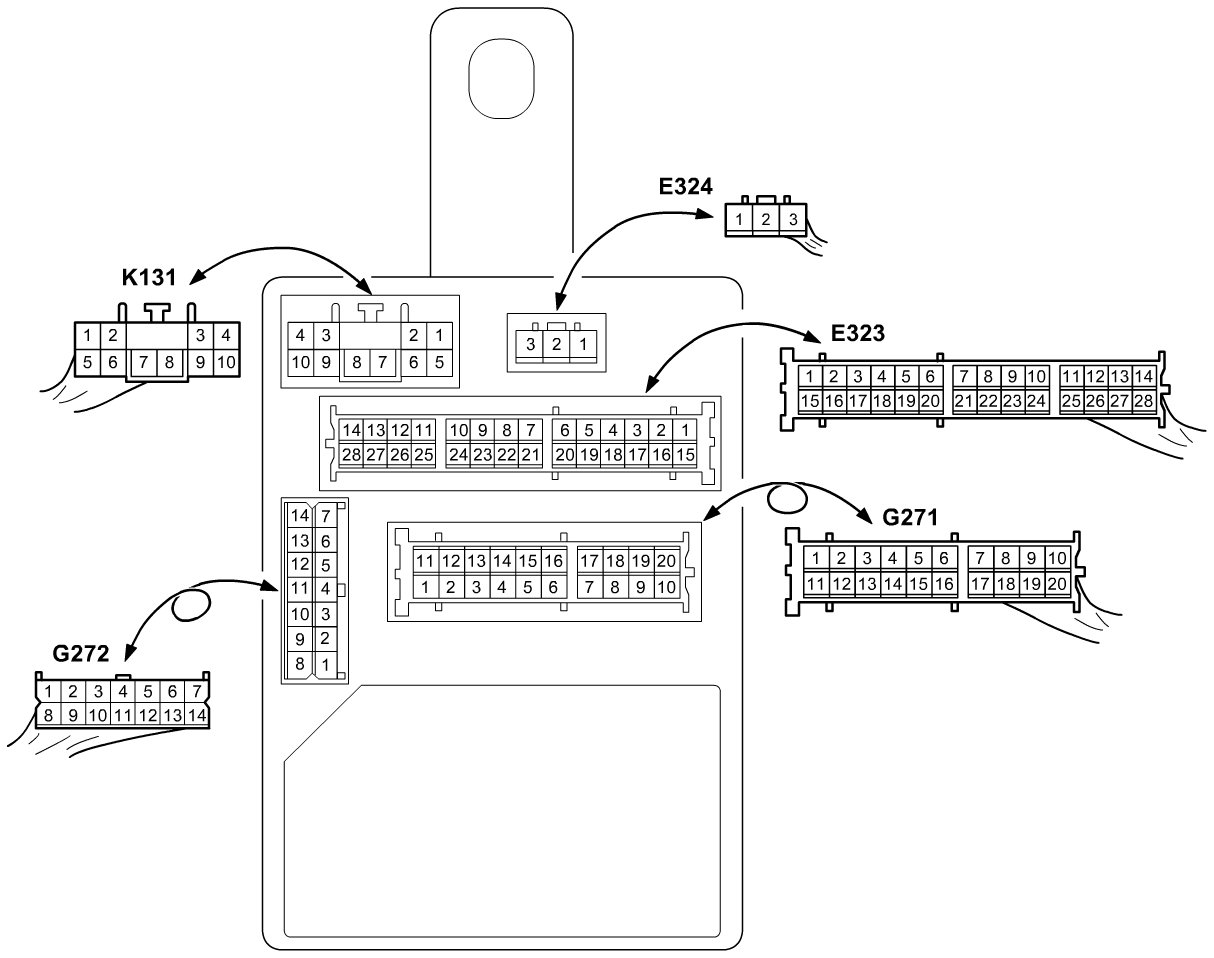 E324

1 2 3

K131

1 2 3 4
5 6 7 8 9 10

4 3 2 1
10 9 8 7 6 5

3 2 1

E323

1 2 3 4 5 6 7 8 9 10 11 12 13 14
15 16 17 18 19 20 21 22 23 24 25 26 27 28

14 13 12 11 10 9 8 7 6 5 4 3 2 1
28 27 26 25 24 23 22 21 20 19 18 17 16 15

14 7
13 6
12 5
11 4
10 3
9 2
8 1

11 12 13 14 15 16 17 18 19 20
1 2 3 4 5 6 7 8 9 10

G271

1 2 3 4 5 6 7 8 9 10
11 12 13 14 15 16 17 18 19 20

G272

1 2 3 4 5 6 7
8 9 10 11 12 13 14