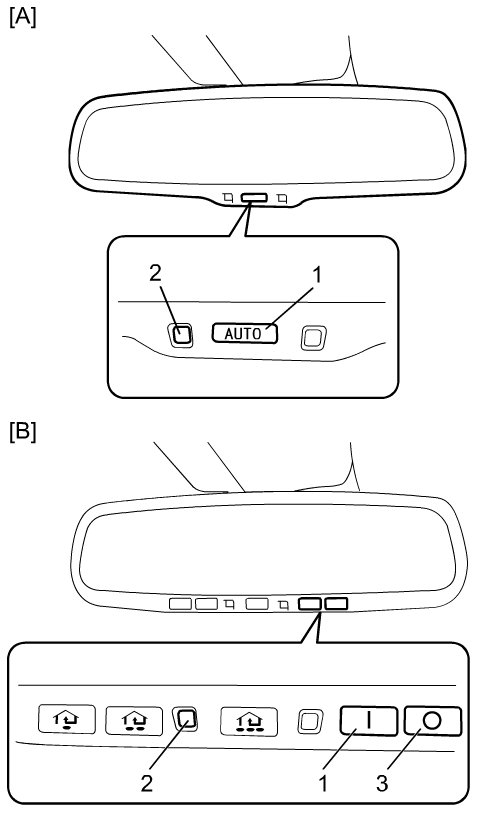 [A]

2

1

AUTO

[B]

2

1

3