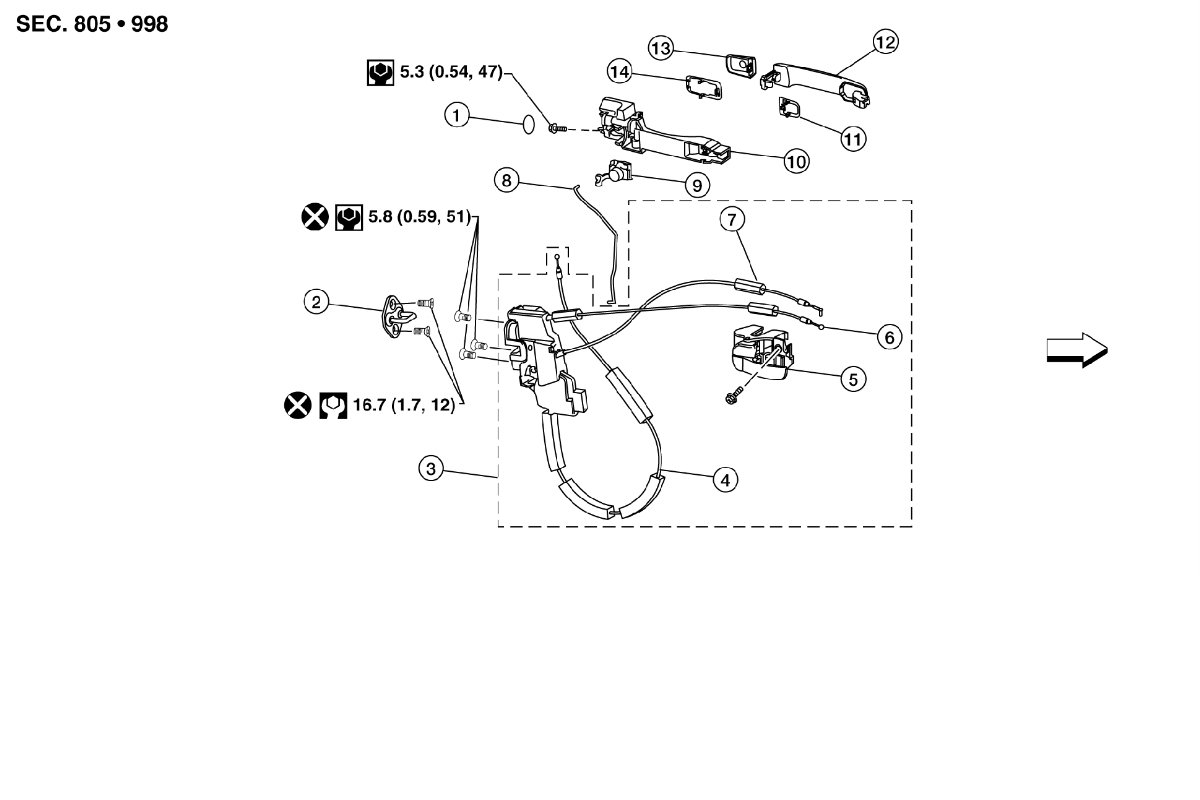 SEC. 805 • 998

5.3 (0.54, 47)

13
12
14
1
11
10
9
8
5.8 (0.59, 51)
7
2
6
5
16.7 (1.7, 12)
3
4