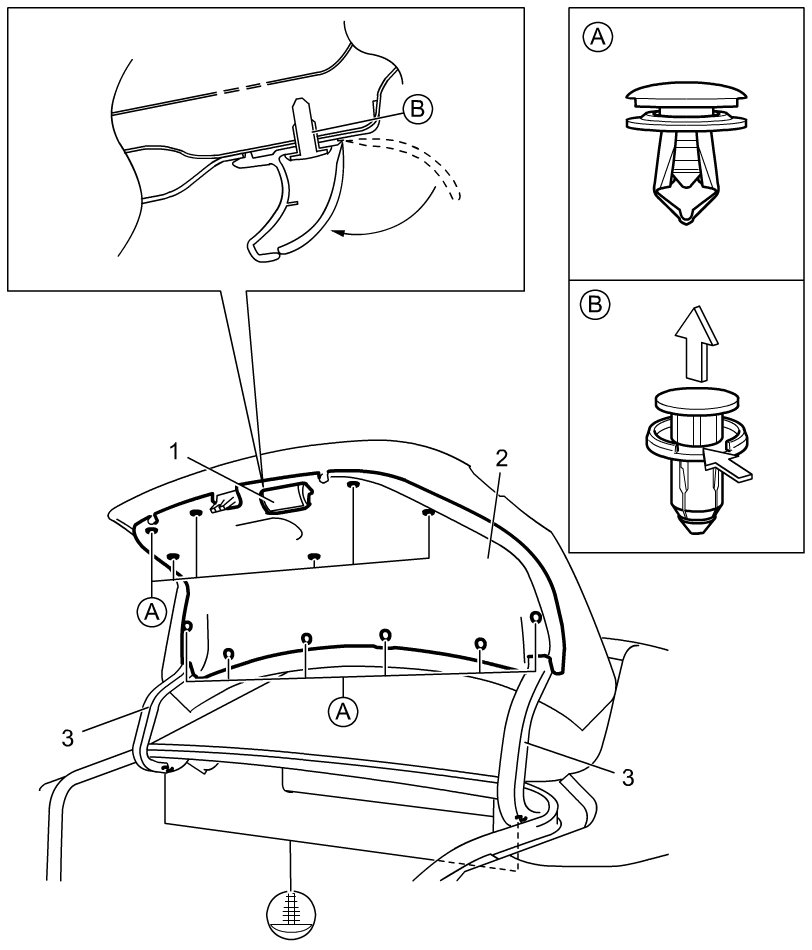 B
A
B
1
2
A
A
3
3