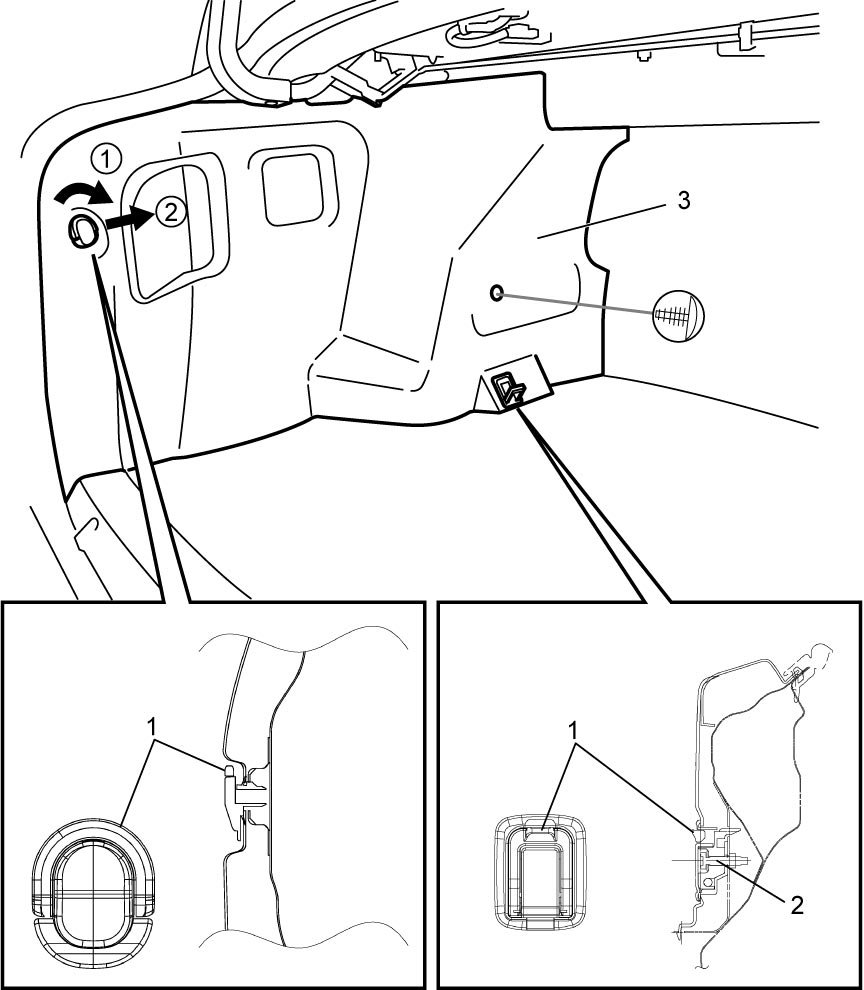 1
2
3
1
1
2