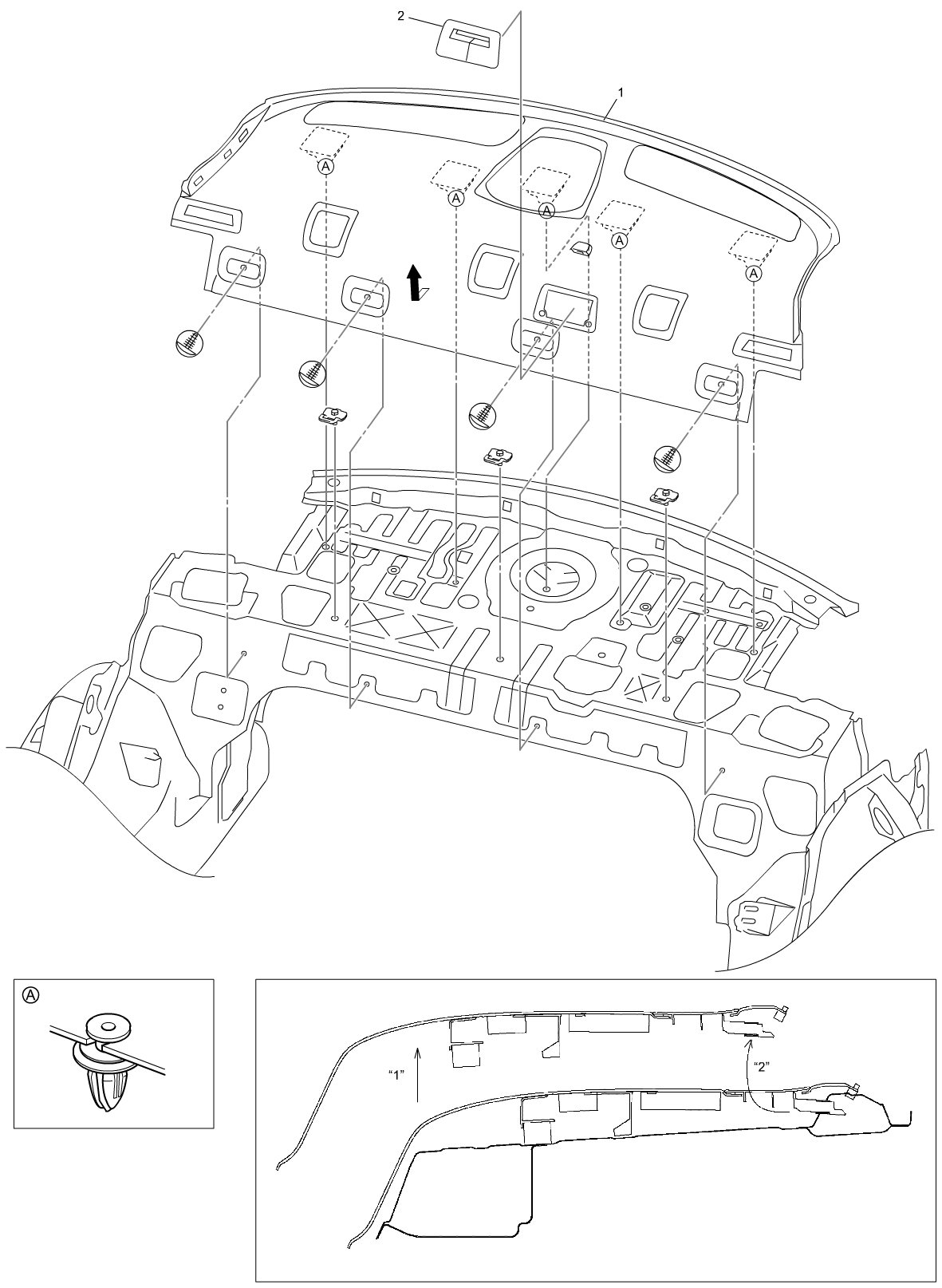 2
1
A
A
A
A
A
A
"1"
"2"