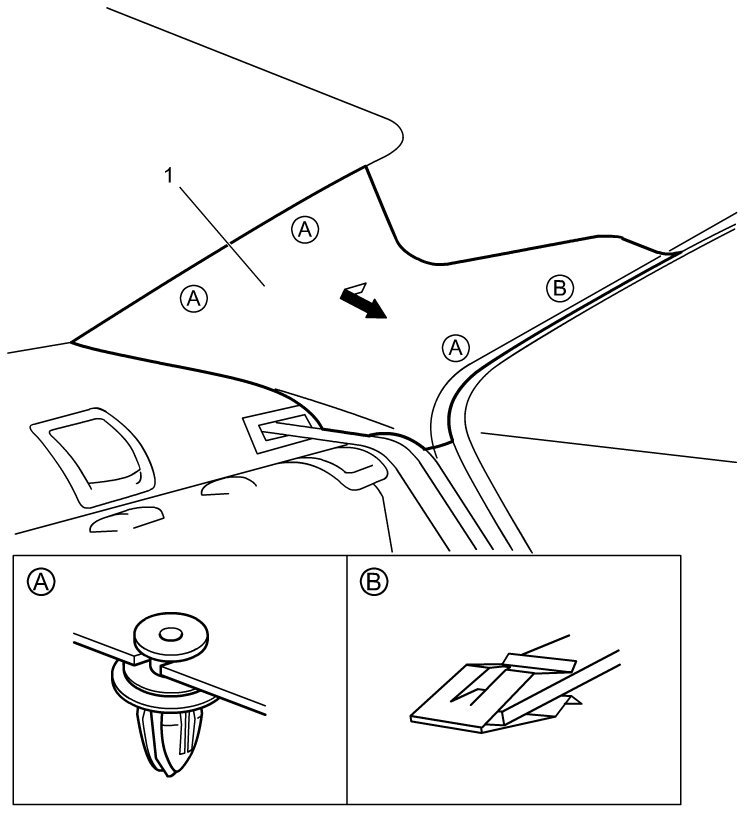 1
A
A
B
A
A
B