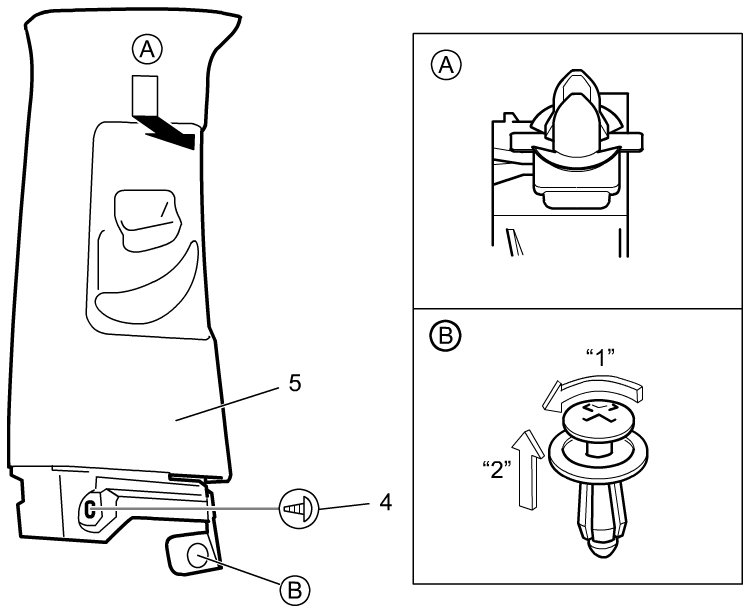 A
5
4
B
A
B
“1”
“2”