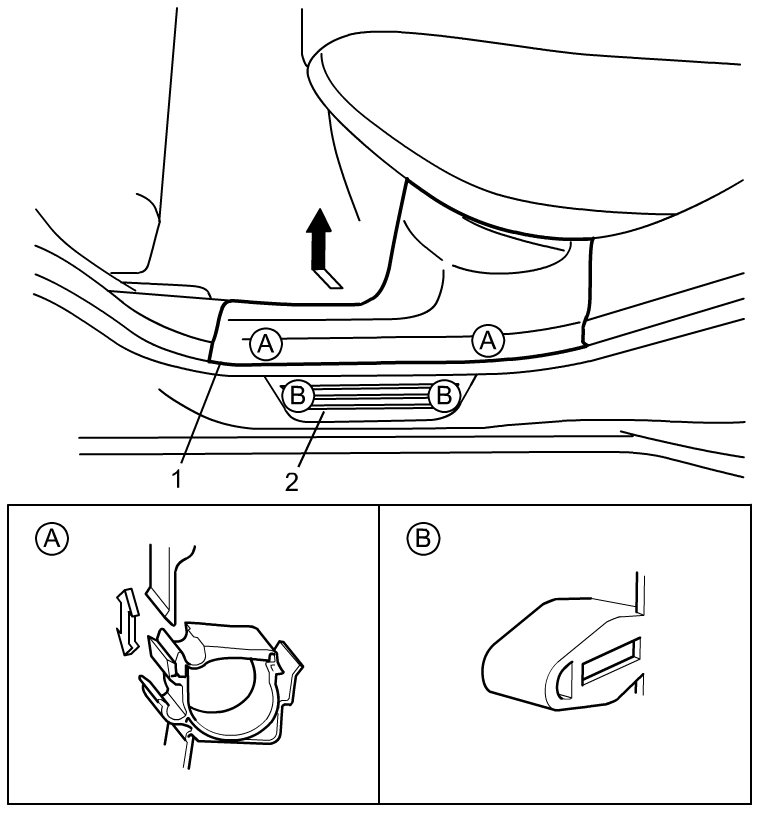 A
A
B
B
1
2

A

B