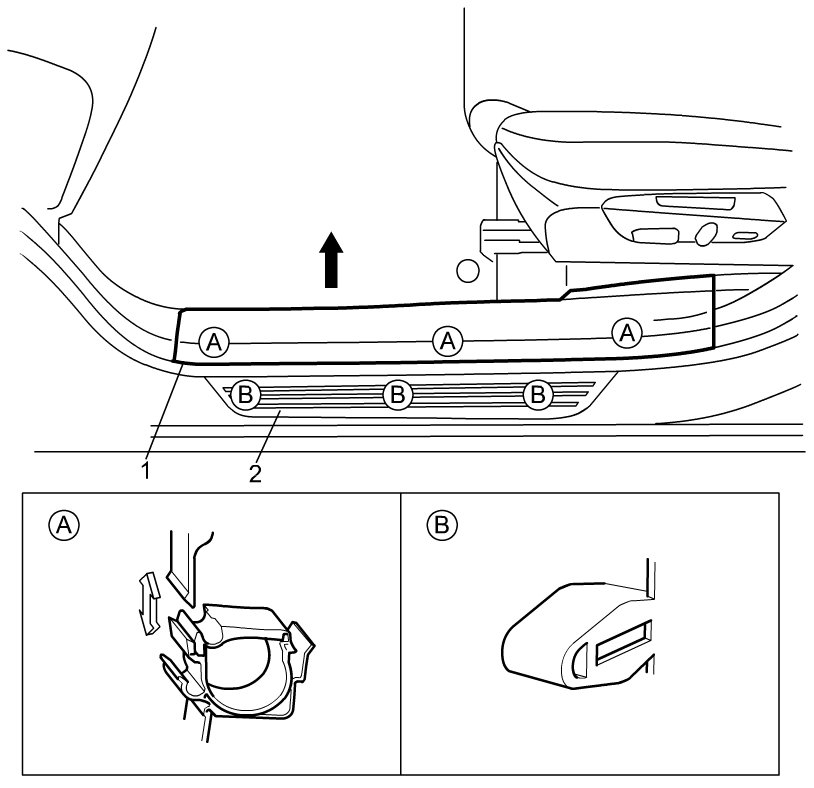 A
A
A
B
B
B
1
2
A
B