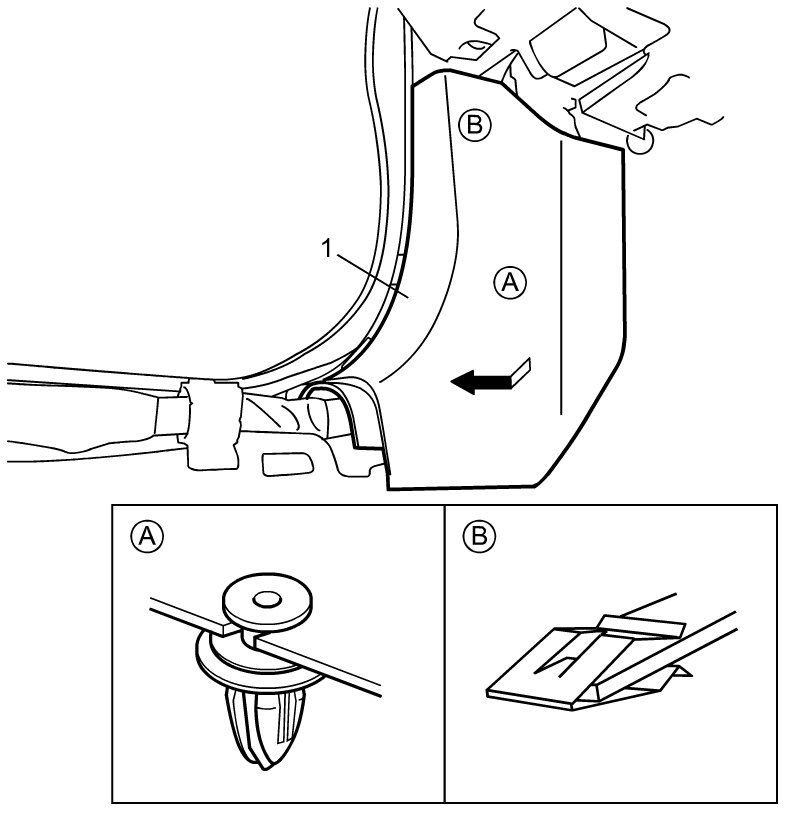 B

1

A

A

B