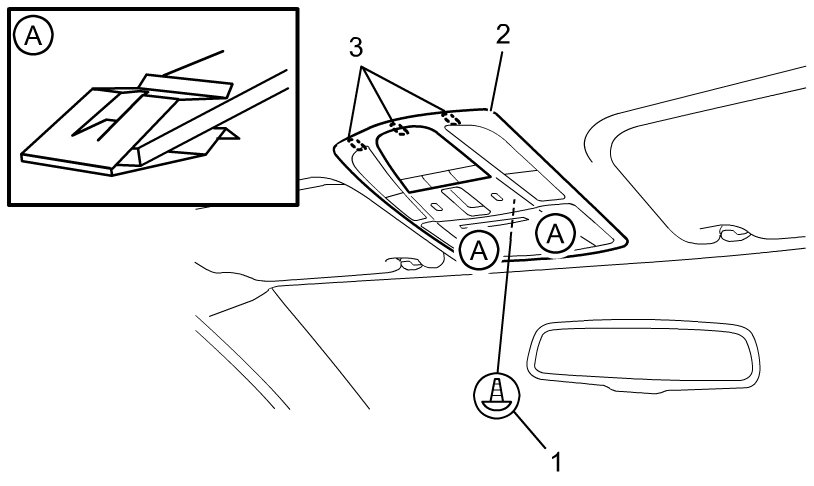 A
3
2
A
A
1