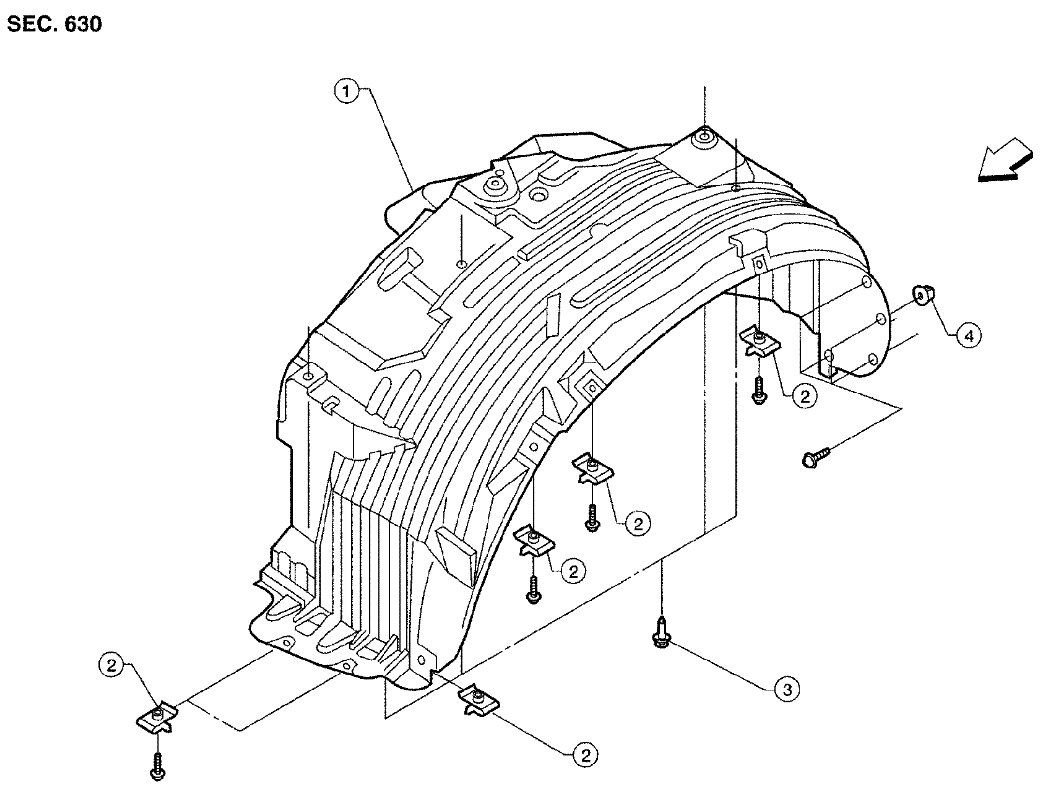 SEC. 630

1

4

2

2

2

3

2

2