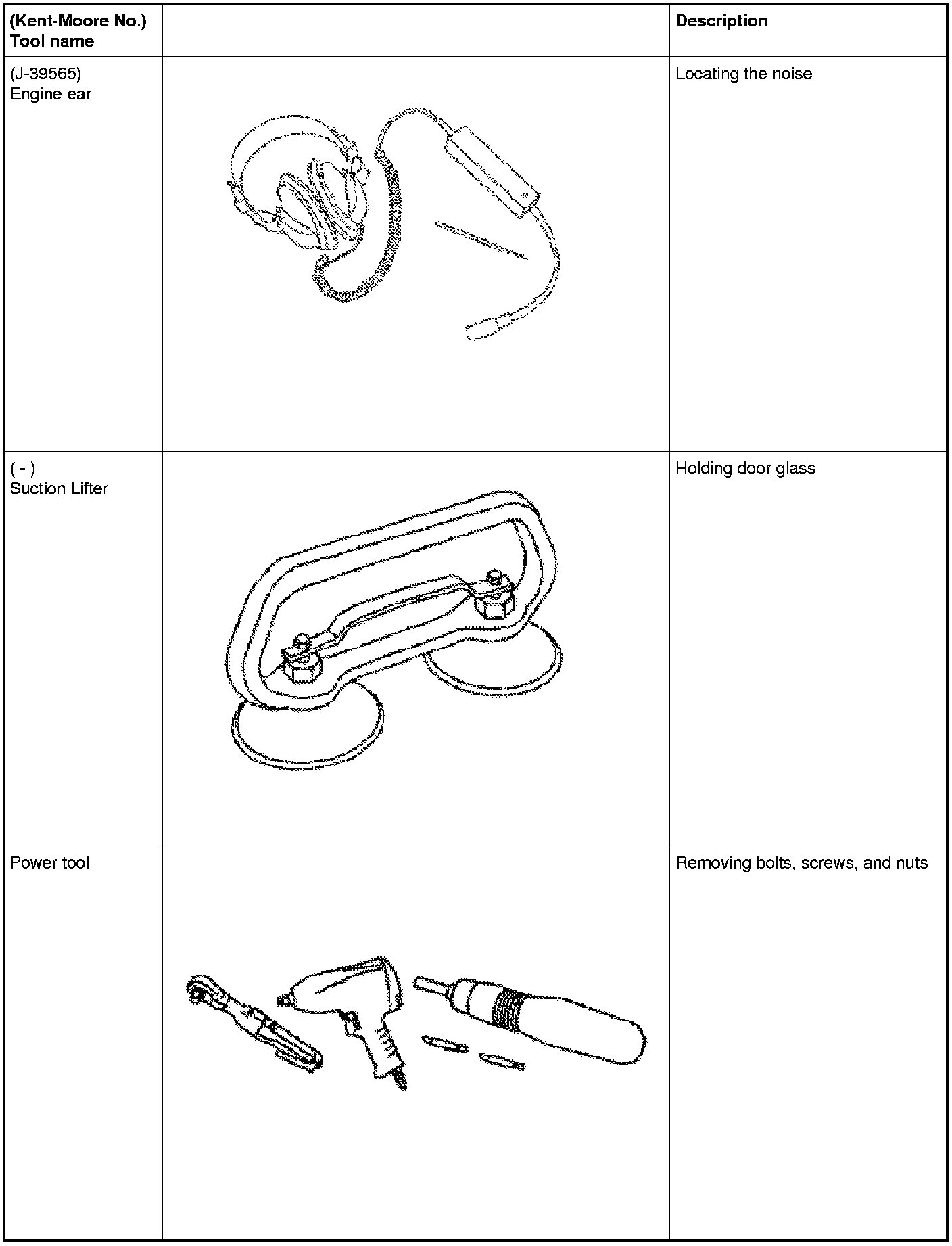 | (Kent-Moore No.) Tool name | | Description |
|---|---|---|
| (J-39565) Engine ear | | Locating the noise |
| ( - ) Suction Lifter | | Holding door glass |
| Power tool | | Removing bolts, screws, and nuts |