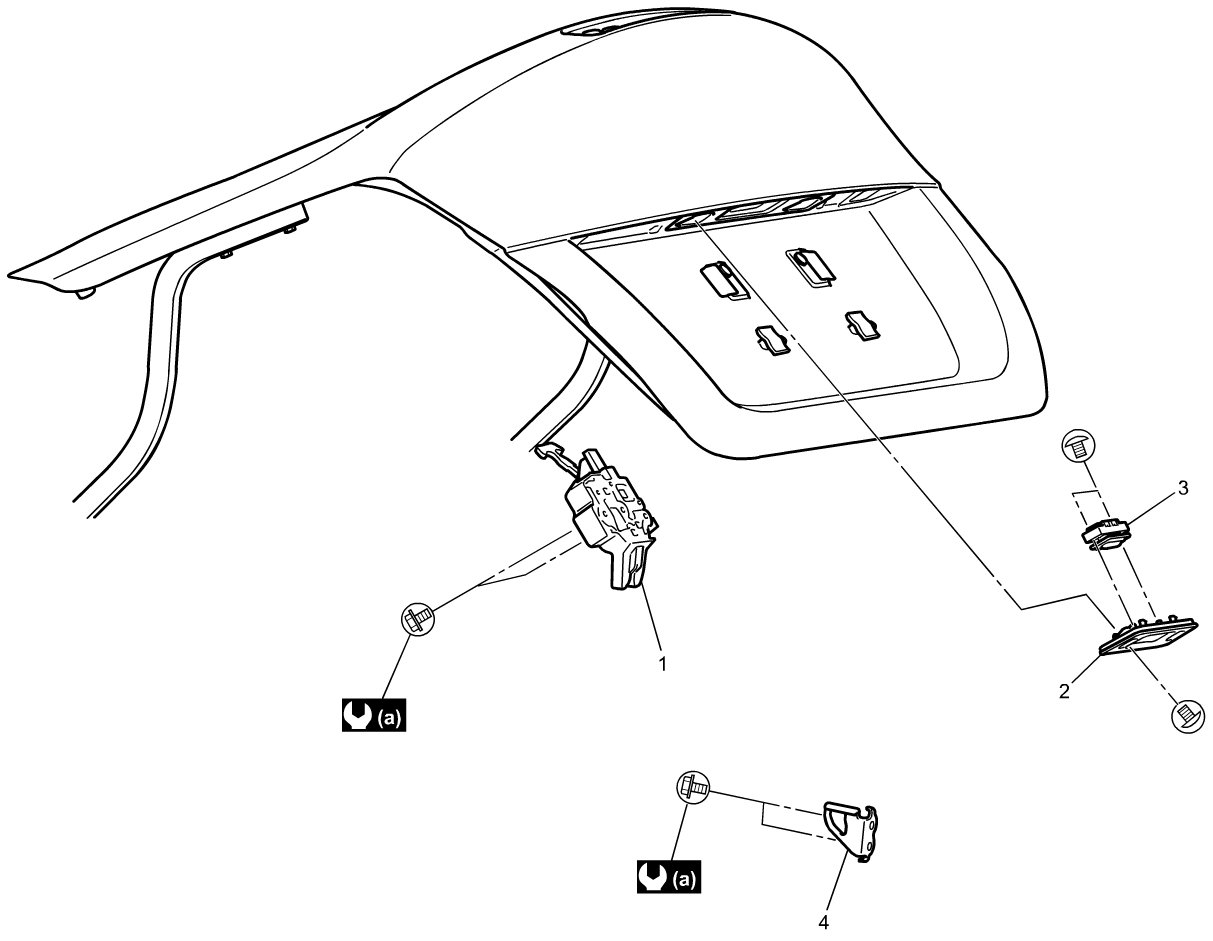 3

1

2

(a)

(a)

4