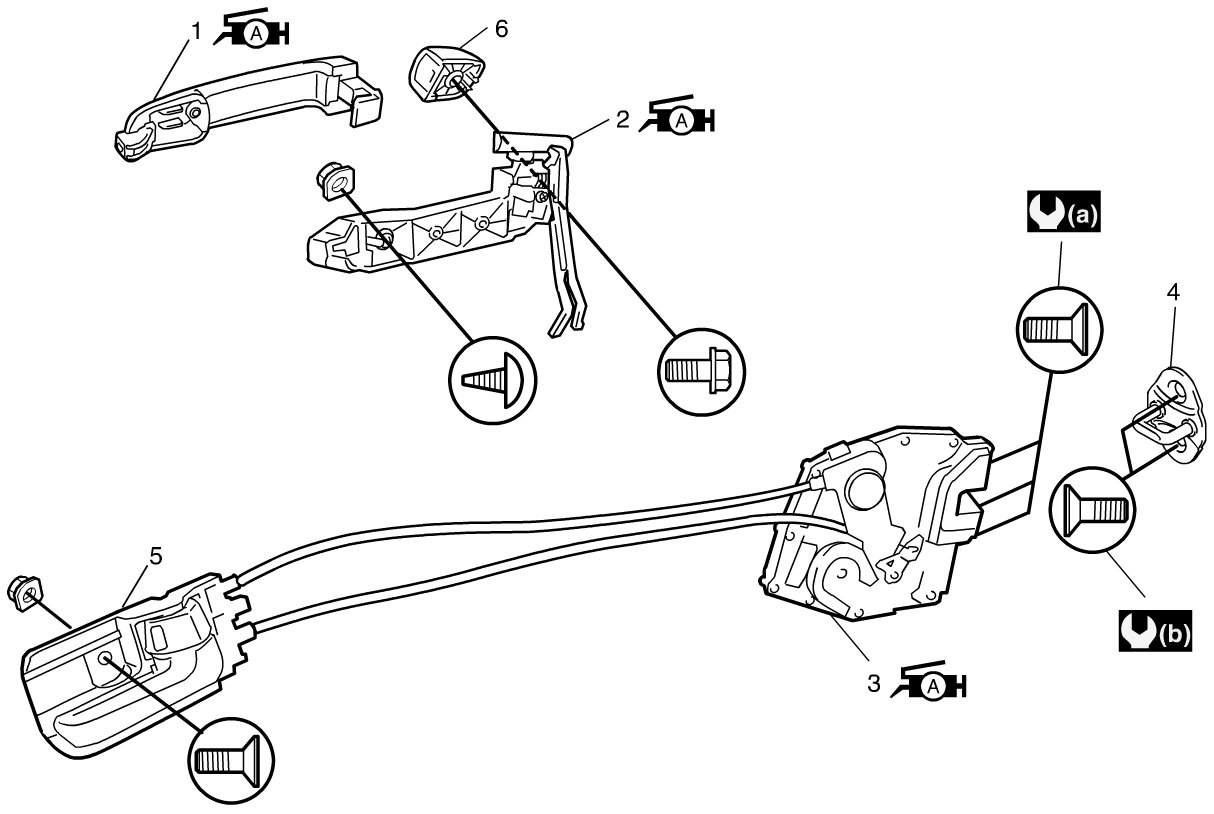 1 A
6
2 A
(a)
4
5
3 A
(b)