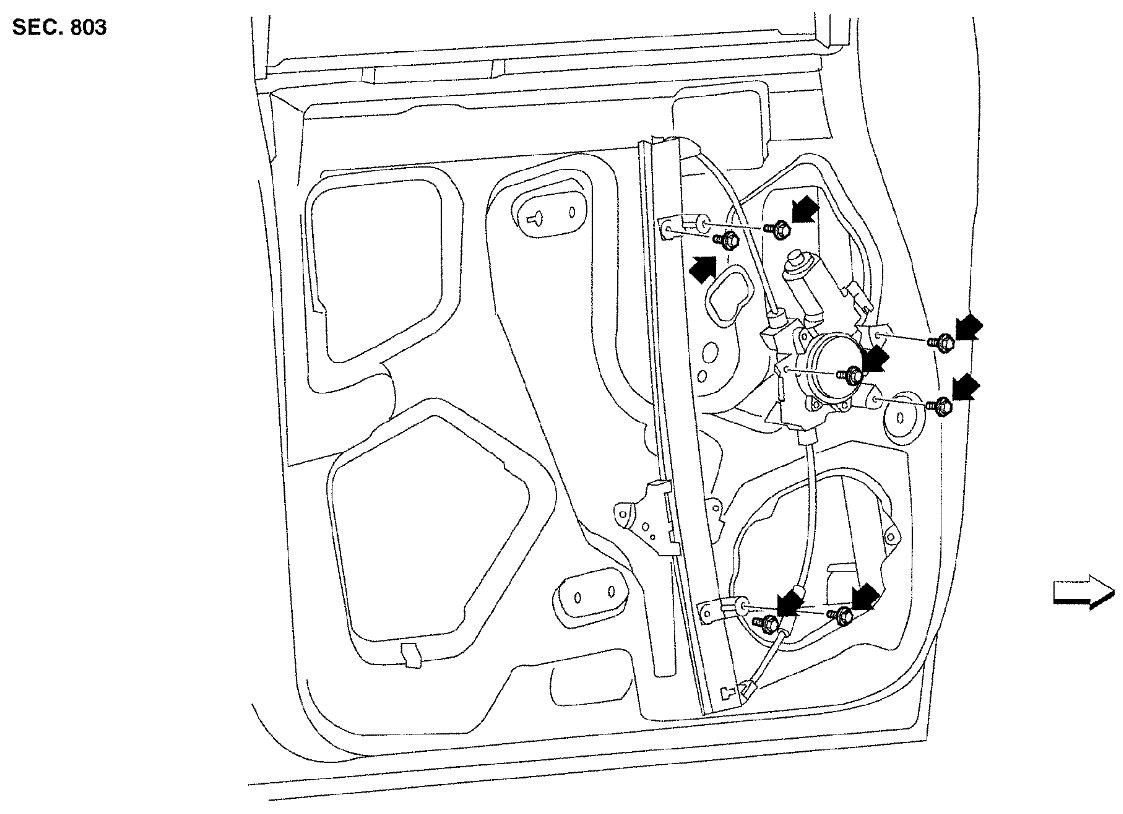 SEC. 803