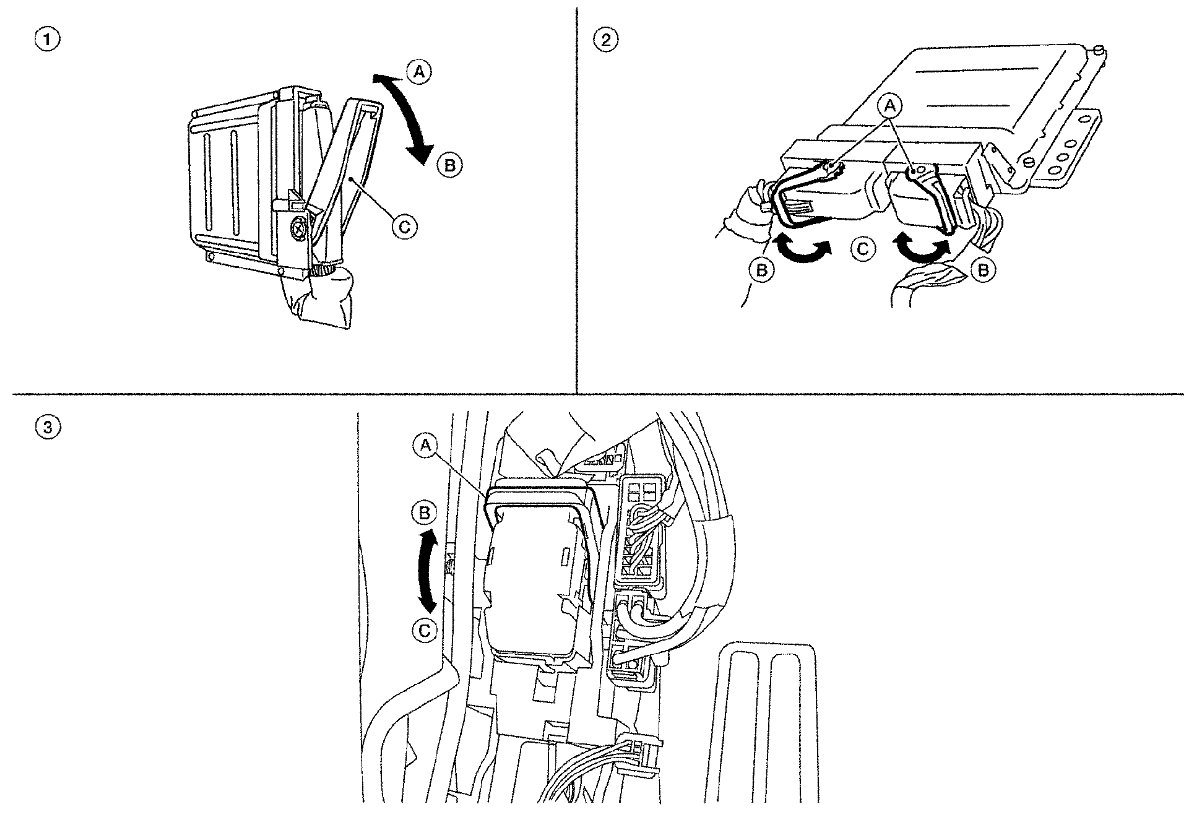 ①
A
B
C

②
A
B
C
B

③
A
B
C