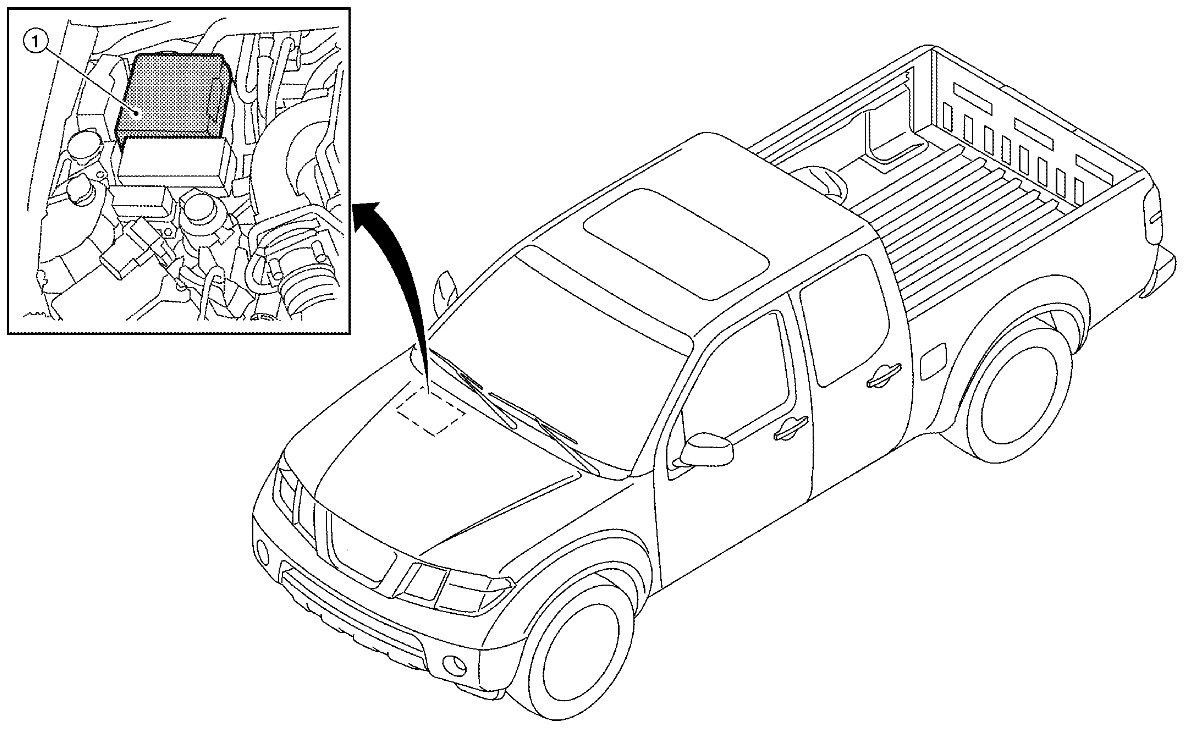 1