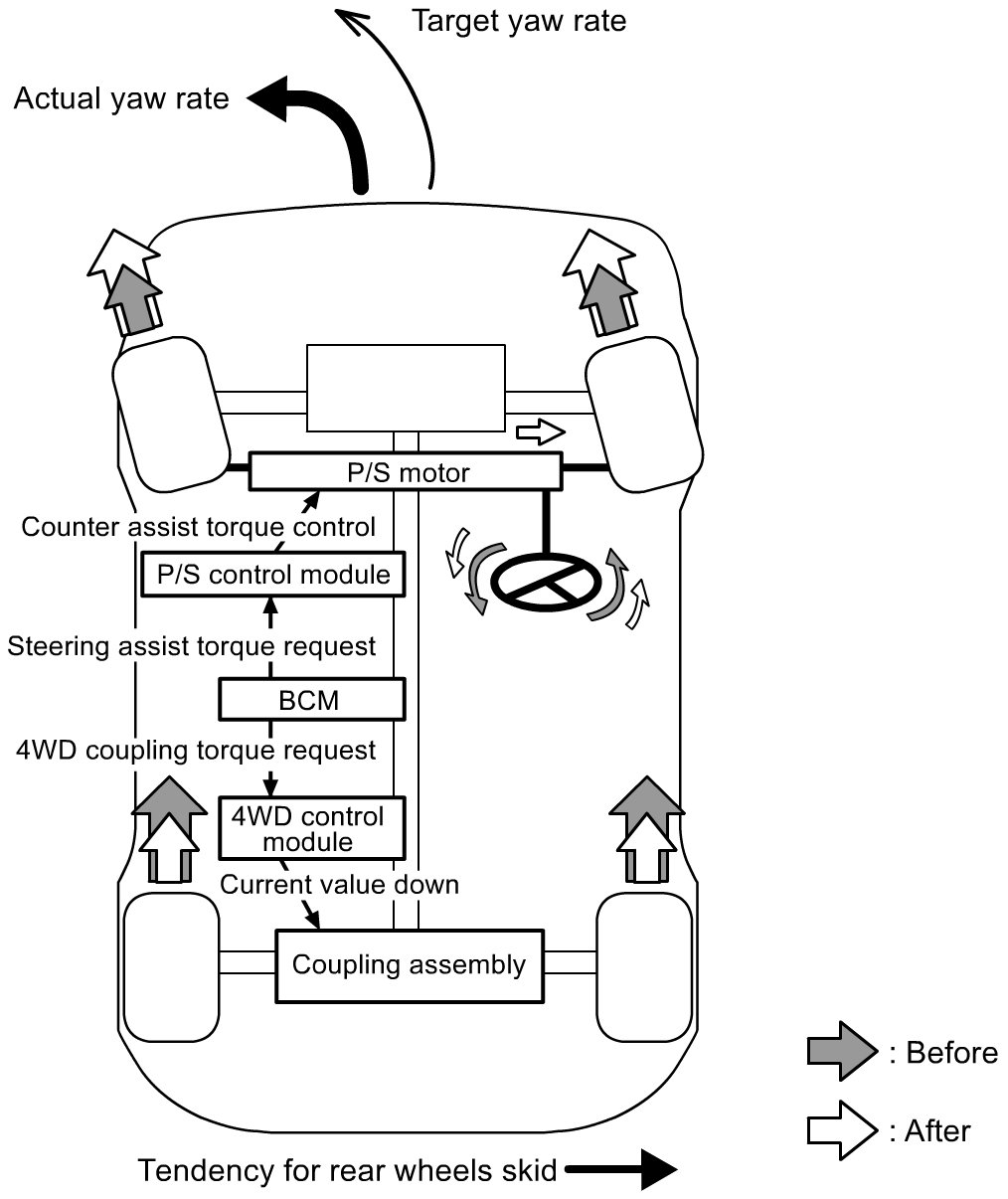 Target yaw rate

Actual yaw rate

P/S motor

Counter assist torque control

P/S control module

Steering assist torque request

BCM

4WD coupling torque request

4WD control module

Current value down

Coupling assembly

: Before

: After

Tendency for rear wheels skid