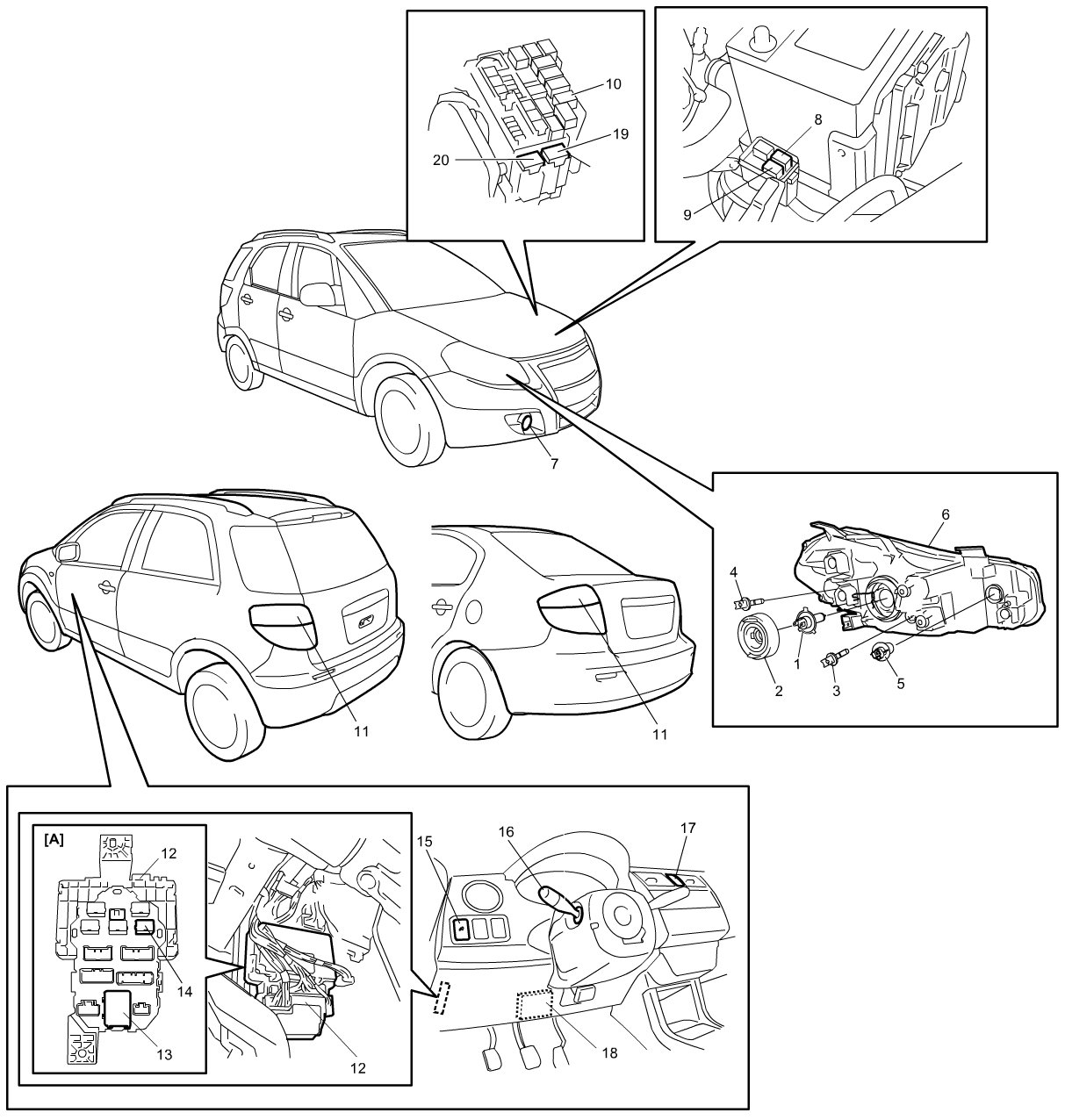 10
19
20
8
9
7
6
4
1
2
3
5
11
11
[A]
12
14
13
12
15
16
17
18