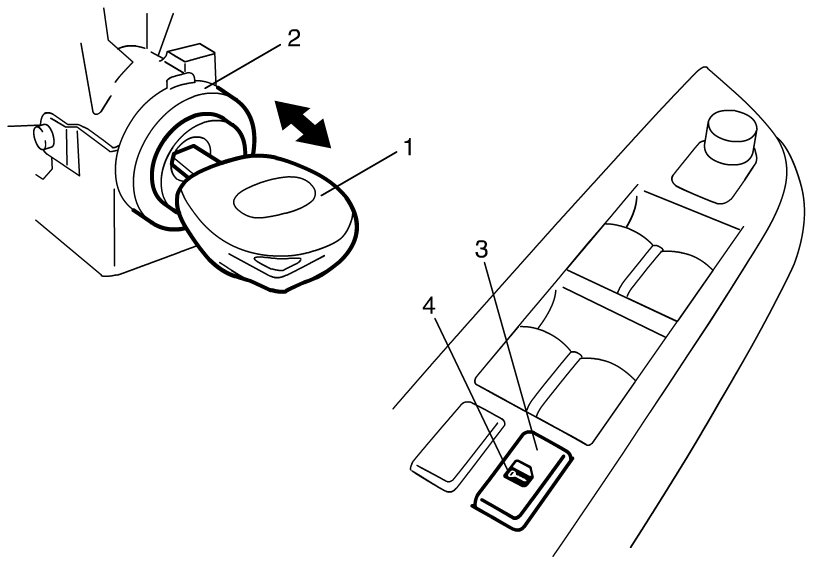 2
1
3
4