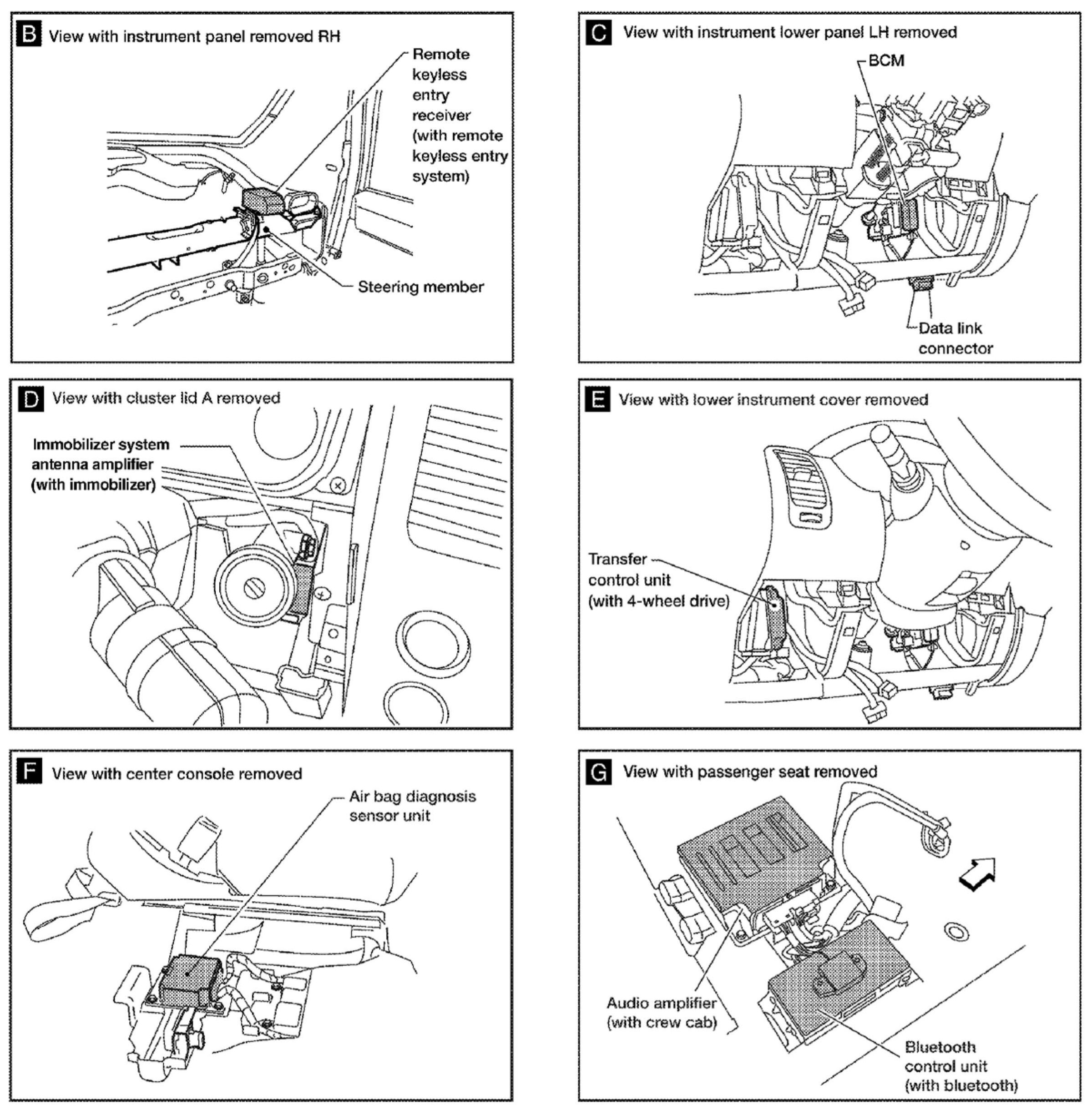 B View with instrument panel removed RH

Remote keyless entry receiver (with remote keyless entry system)

Steering member

C View with instrument lower panel LH removed

BCM

Data link connector

D View with cluster lid A removed

Immobilizer system antenna amplifier (with immobilizer)

E View with lower instrument cover removed

Transfer control unit (with 4-wheel drive)

F View with center console removed

Air bag diagnosis sensor unit

G View with passenger seat removed

Audio amplifier (with crew cab)

Bluetooth control unit (with bluetooth)