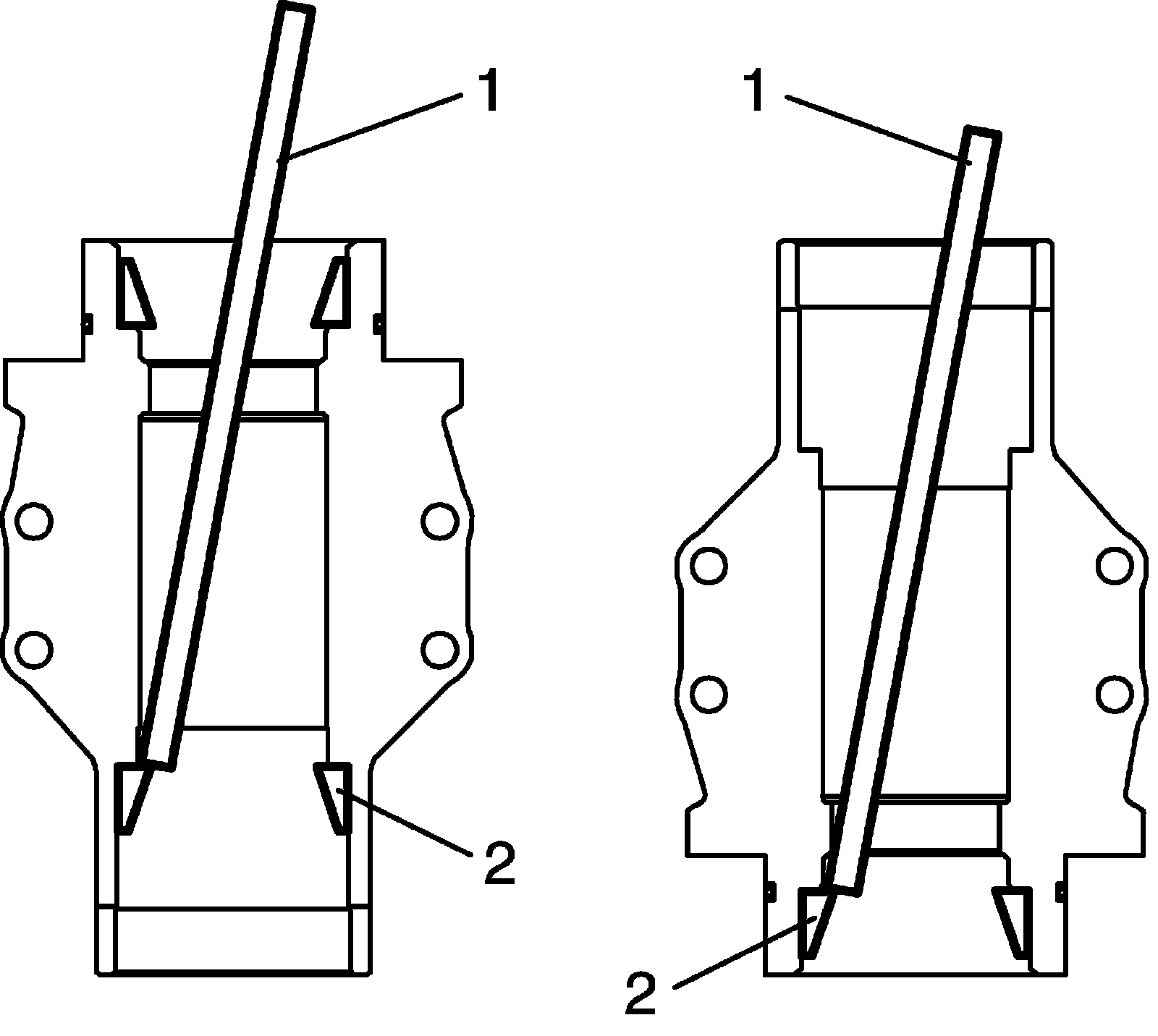 1
2
1
2