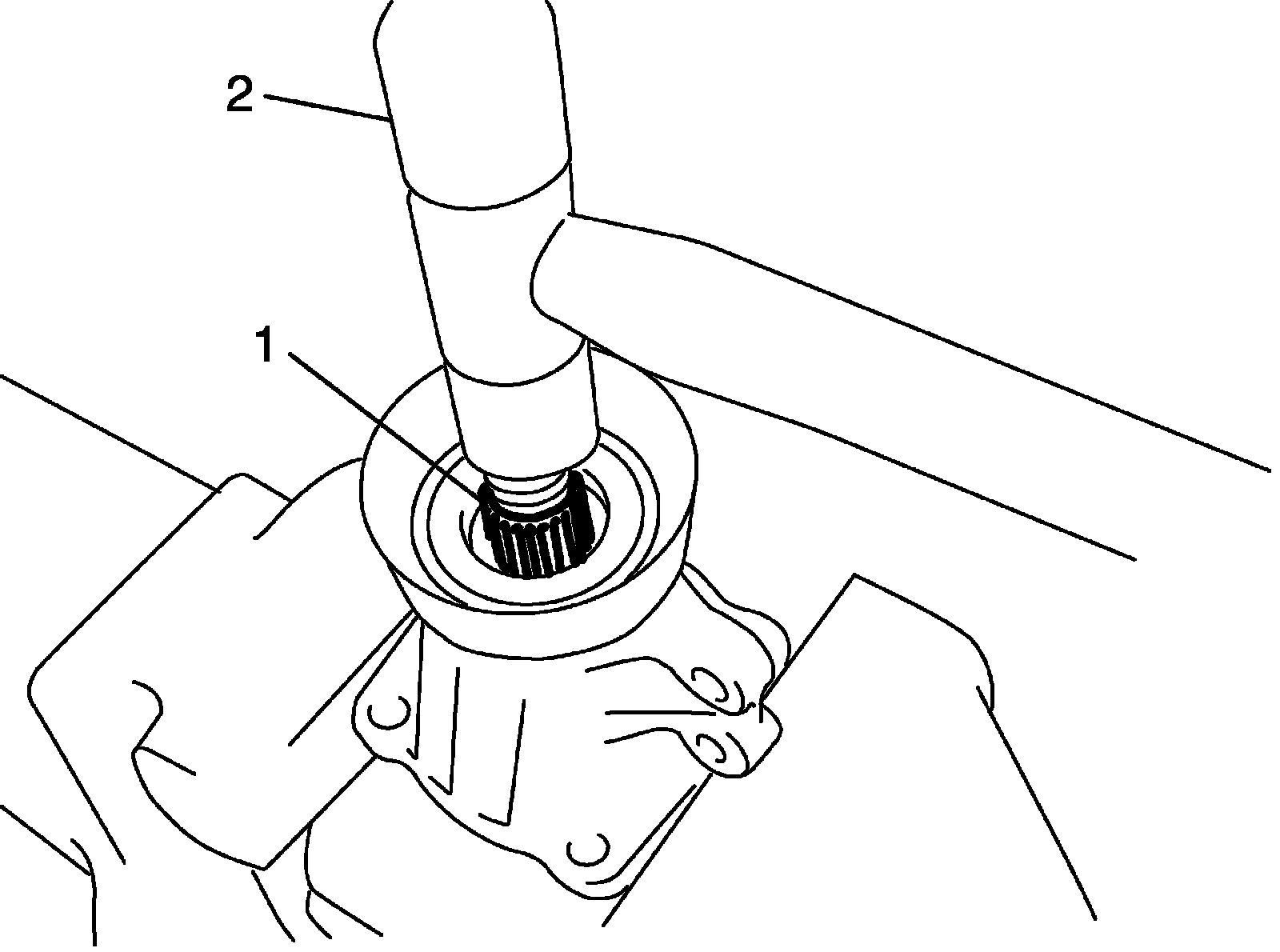 2

1