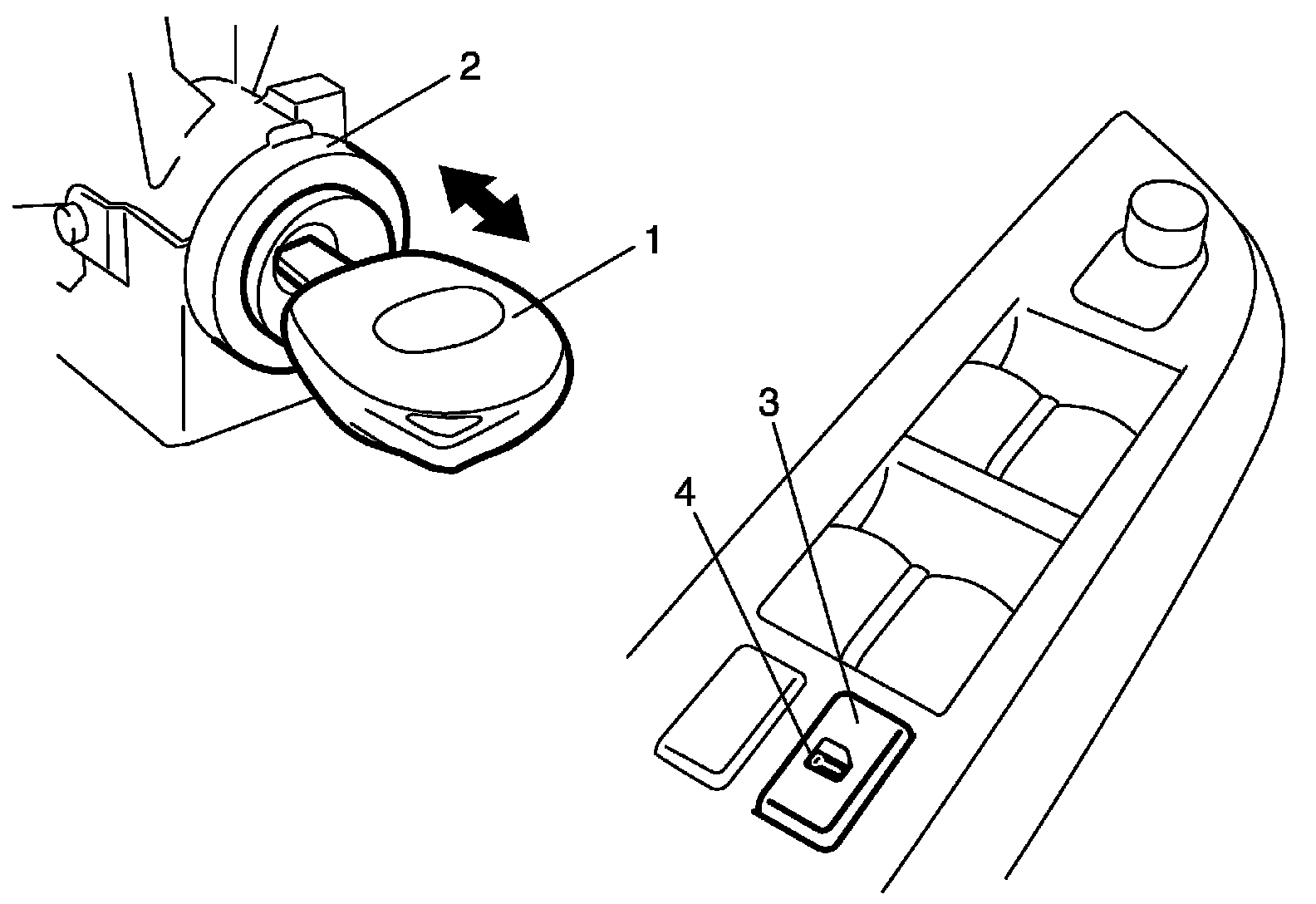 2
1
3
4