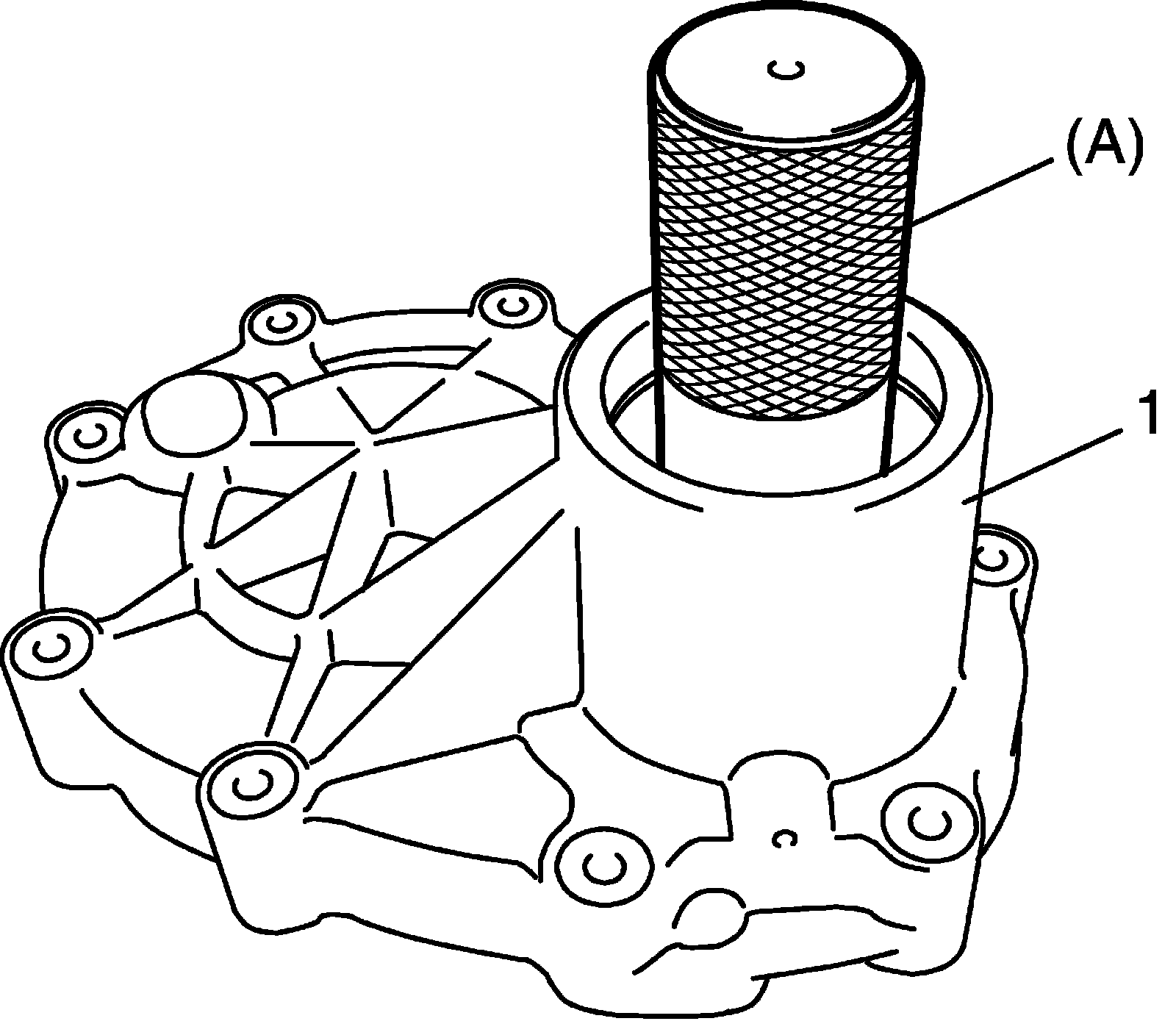 (A)
1