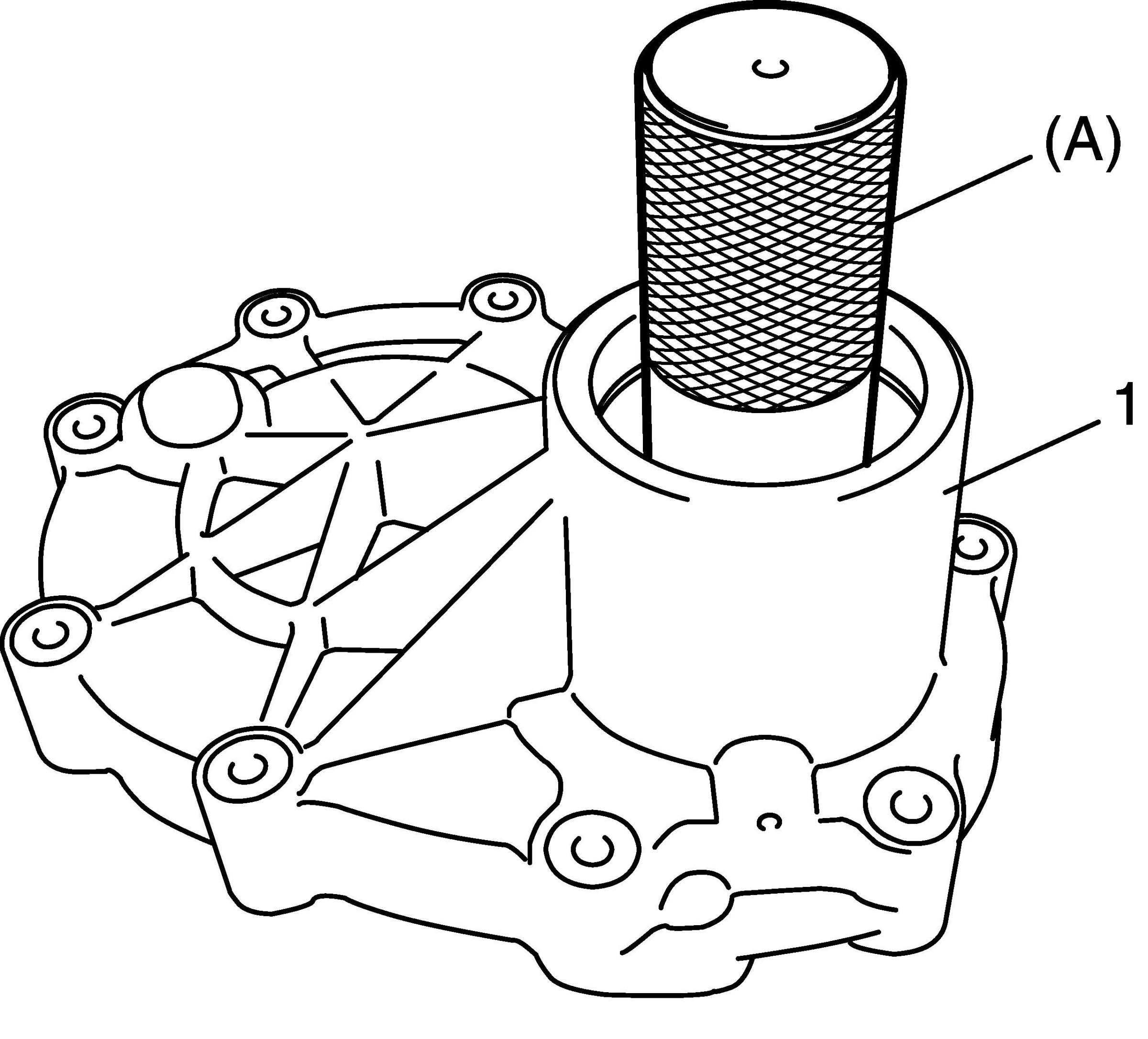 (A)
1