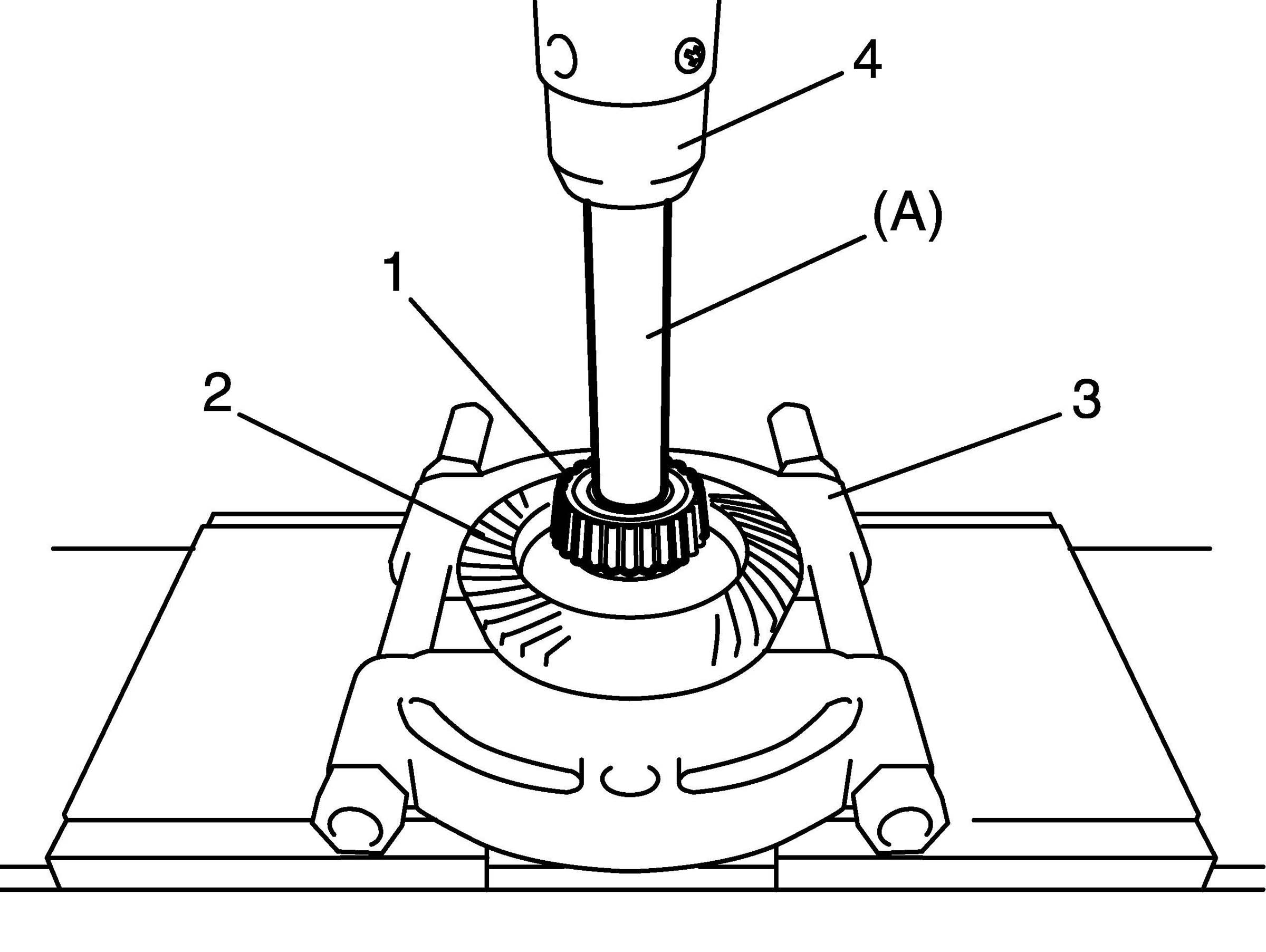 4

(A)

1

2

3