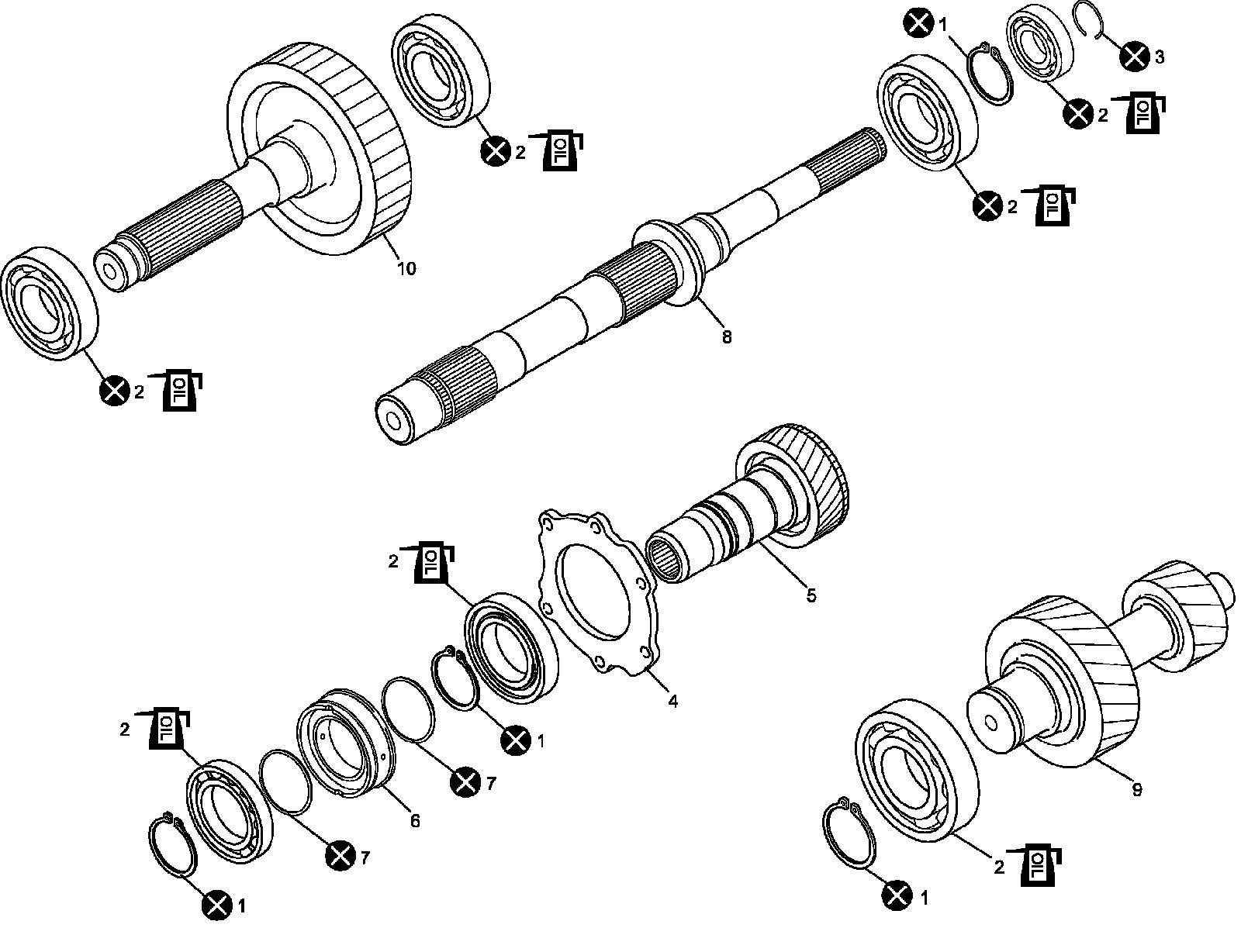 1
3
2 OIL
2 OIL
2 OIL
10
8
2 OIL
2 OIL
5
4
1
7
2 OIL
6
7
1
9
2 OIL
1