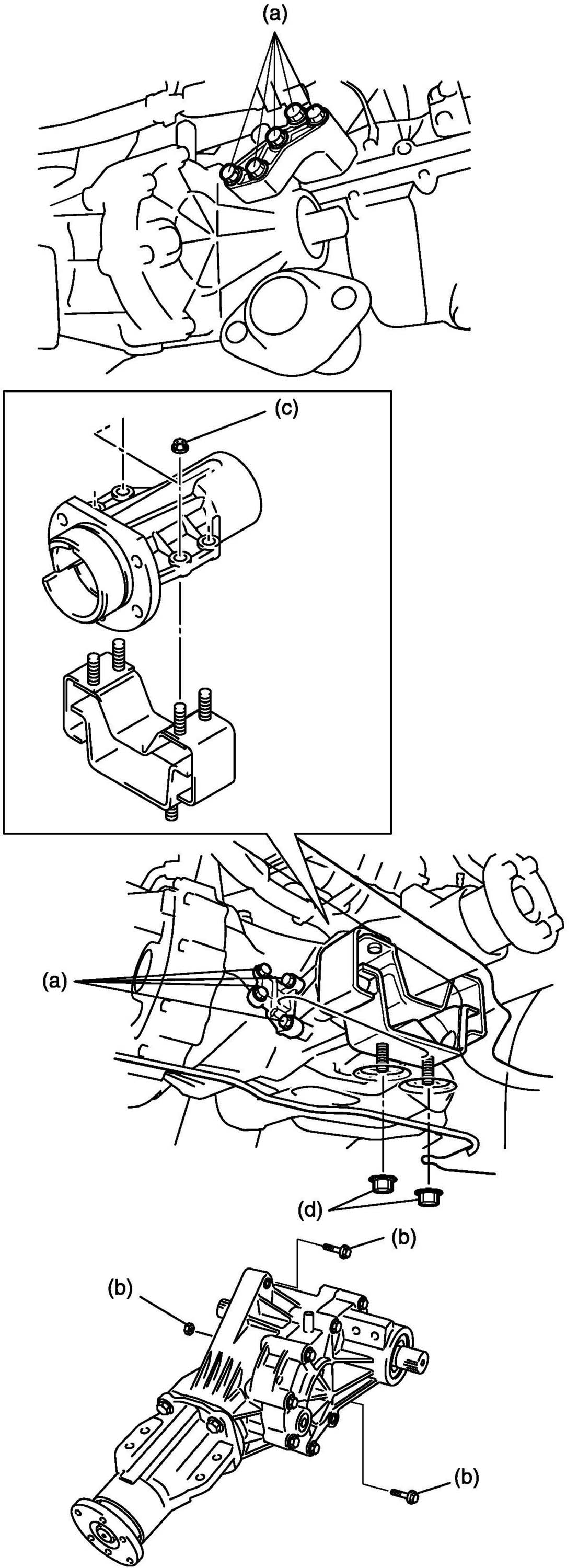 (a)

(c)

(a)

(d)

(b)

(b)

(b)