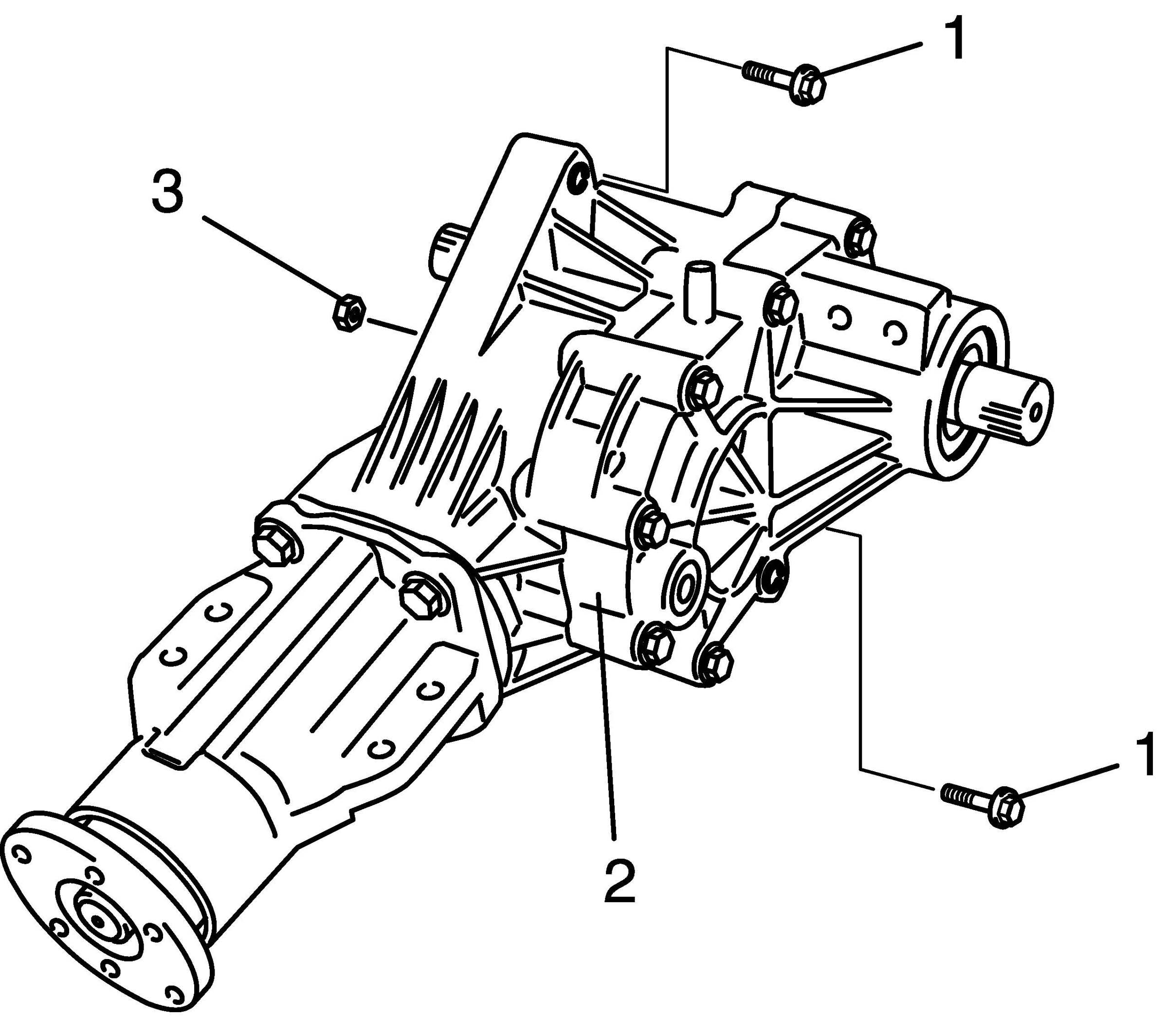 1
3
1
2