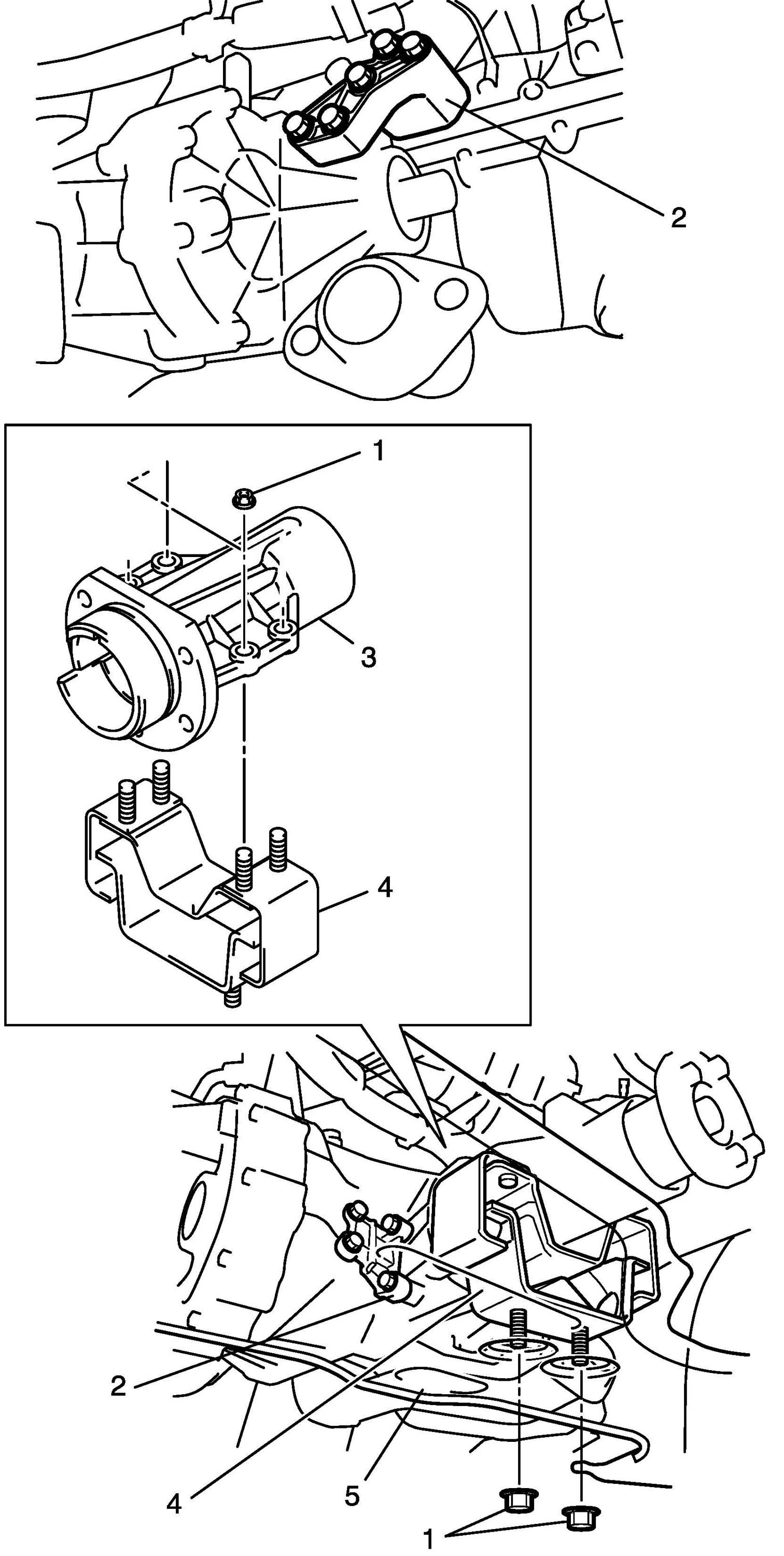 2

1

3

4

2

4

5

1