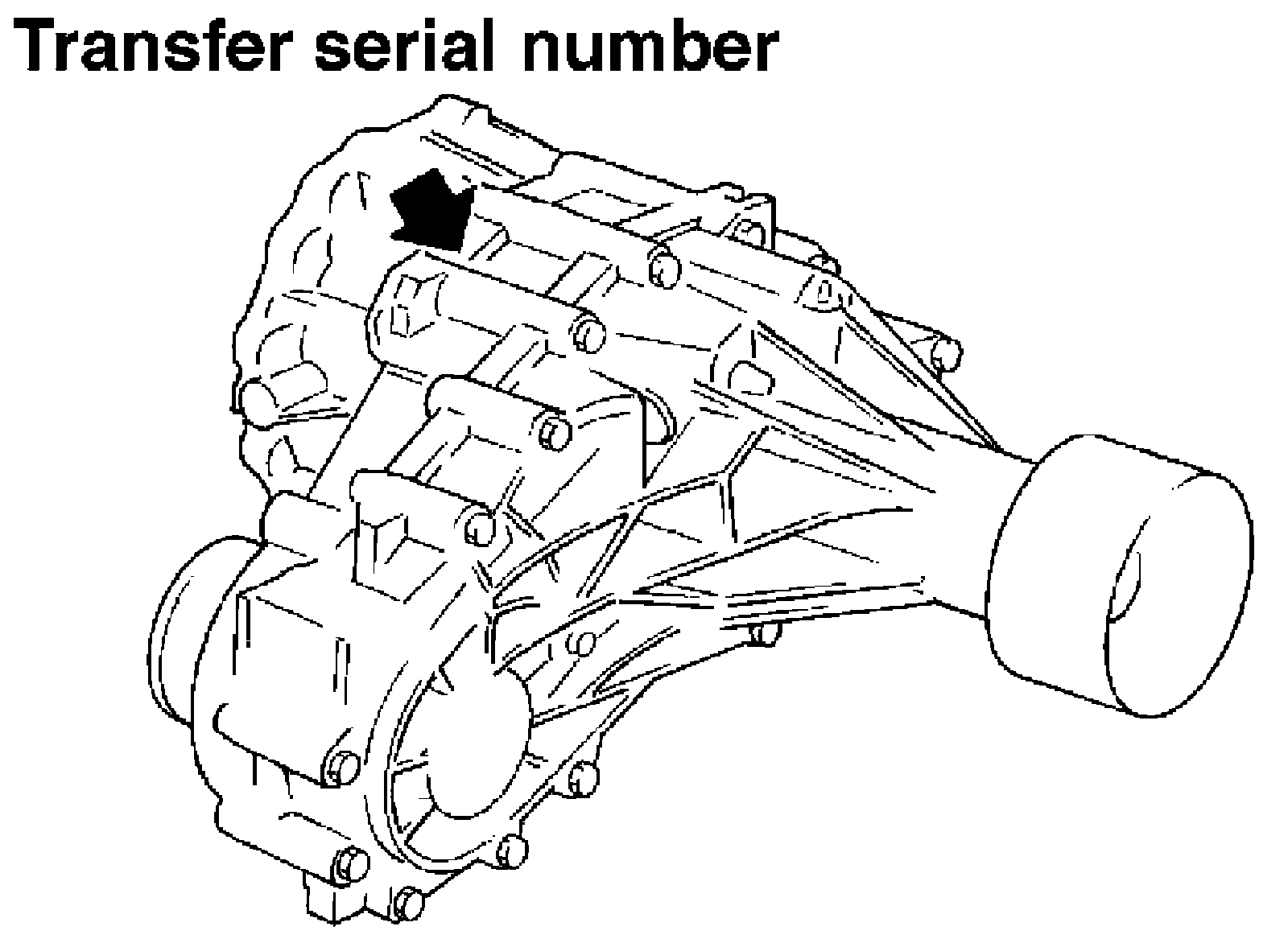 Transfer serial number