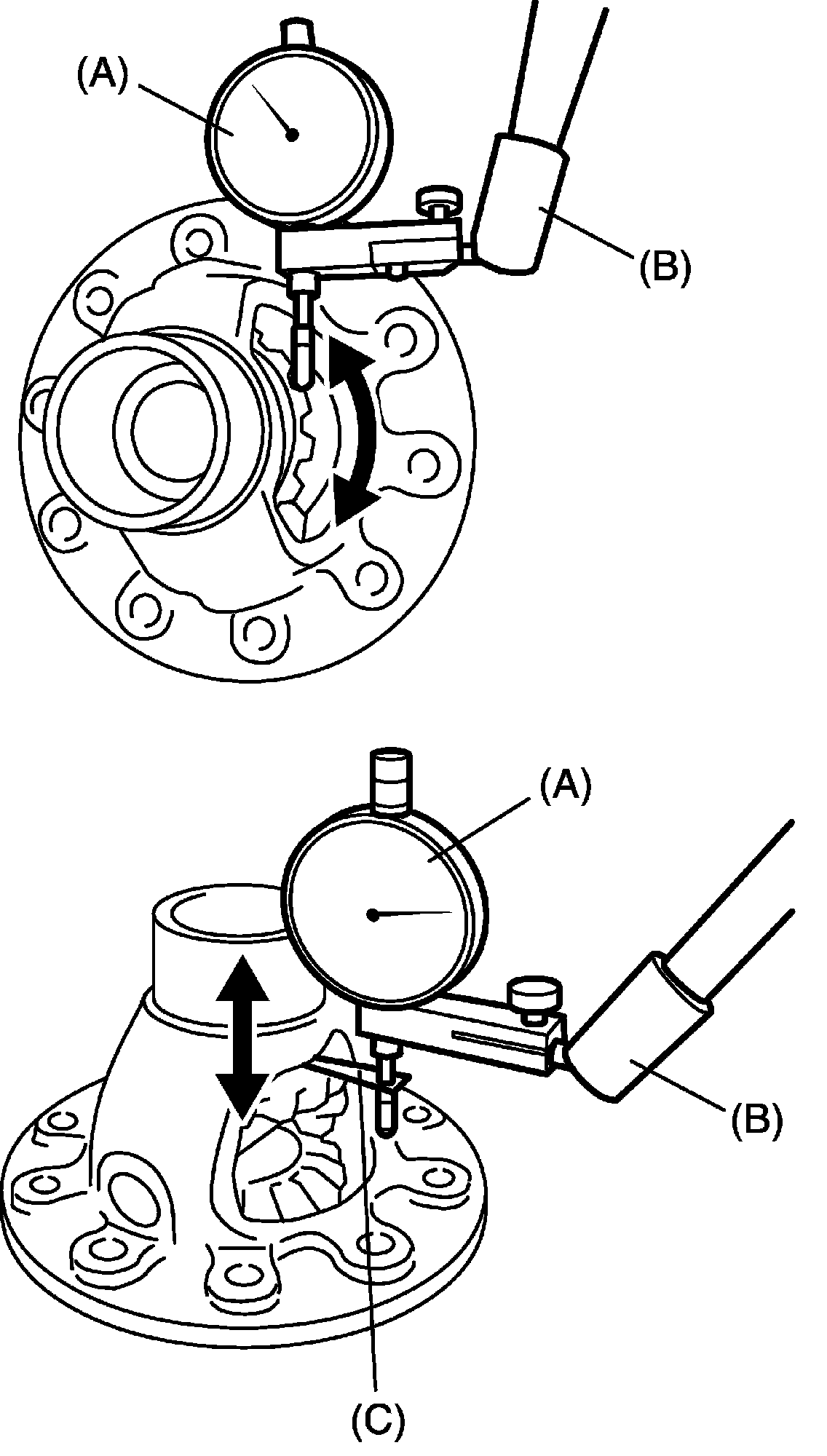 (A)
(B)
(A)
(B)
(C)