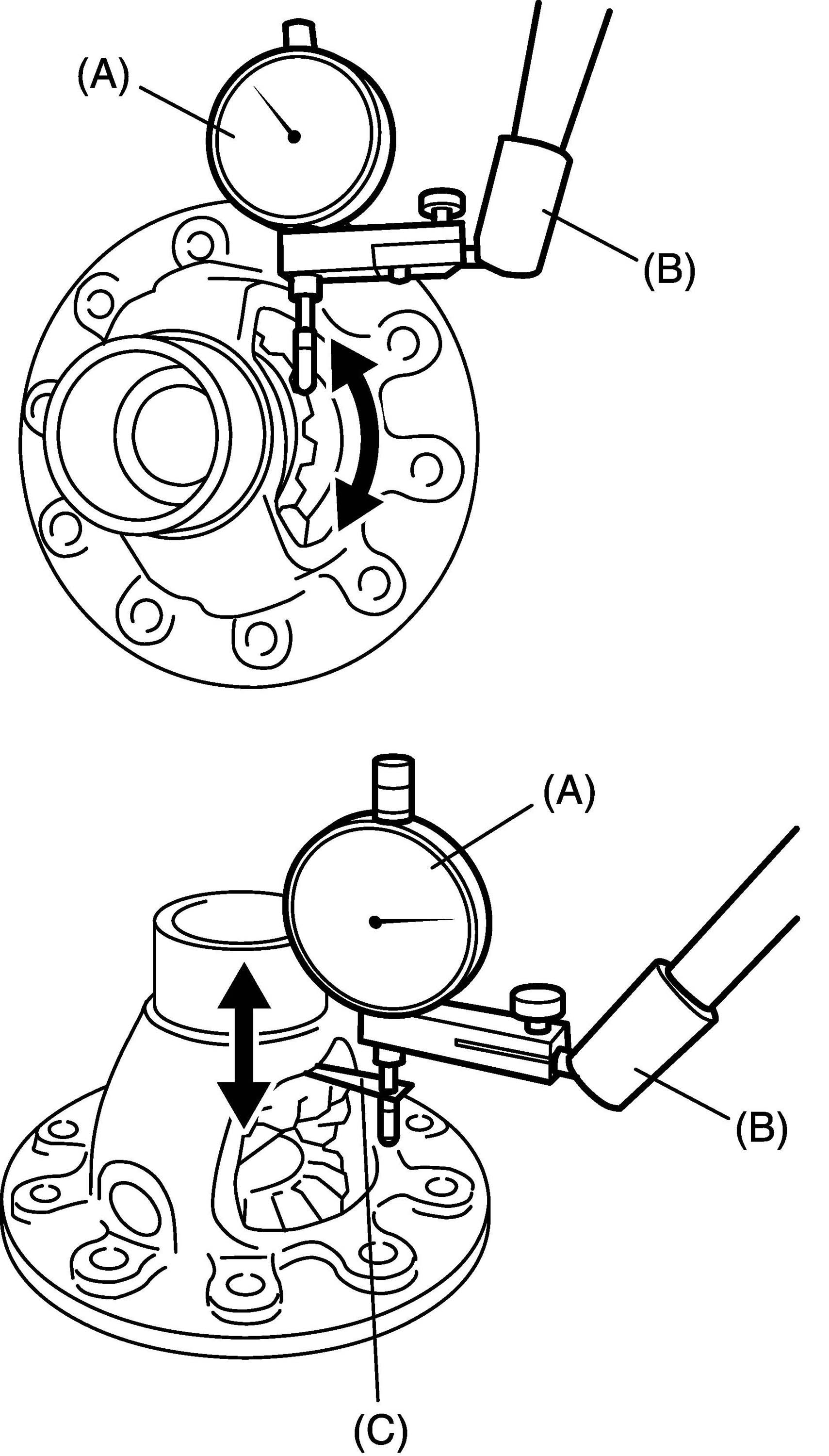 (A)
(B)
(A)
(B)
(C)