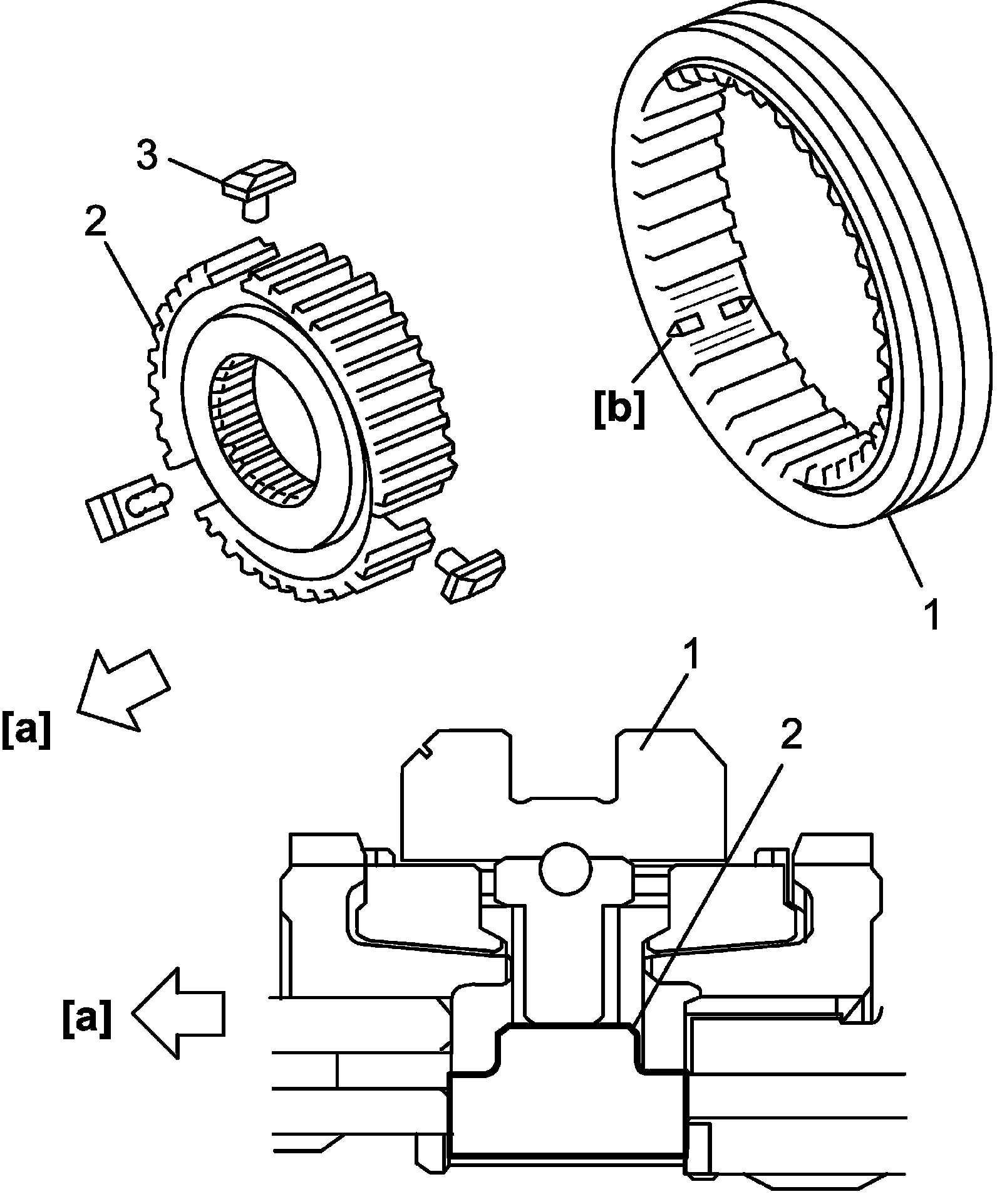 3
2
[b]
1
[a]
1
2
[a]